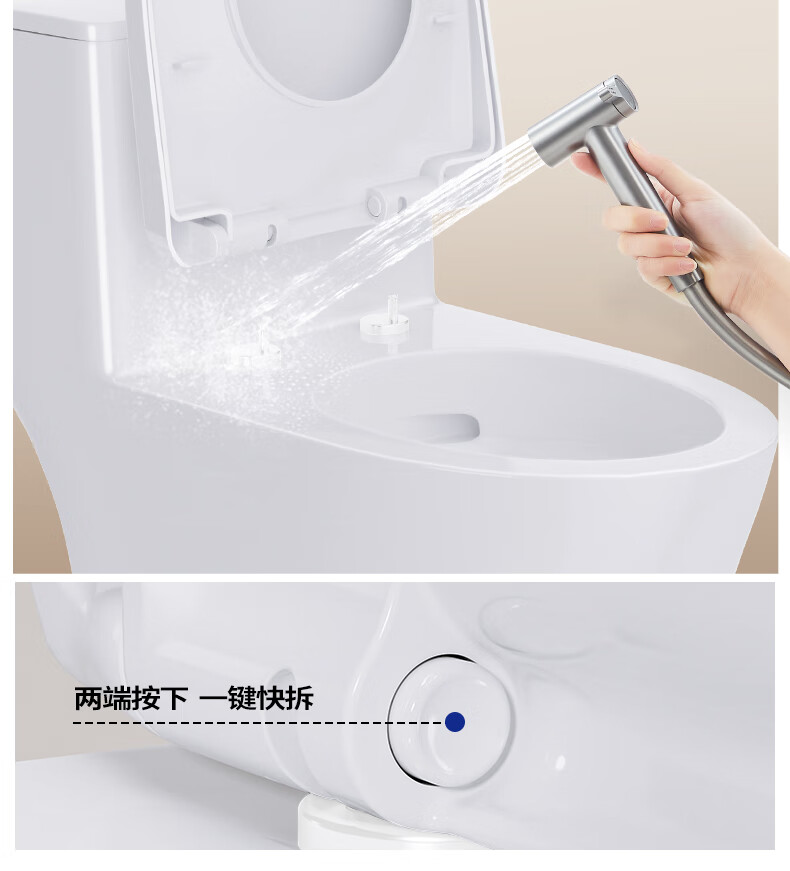 两端按下 一键快拆