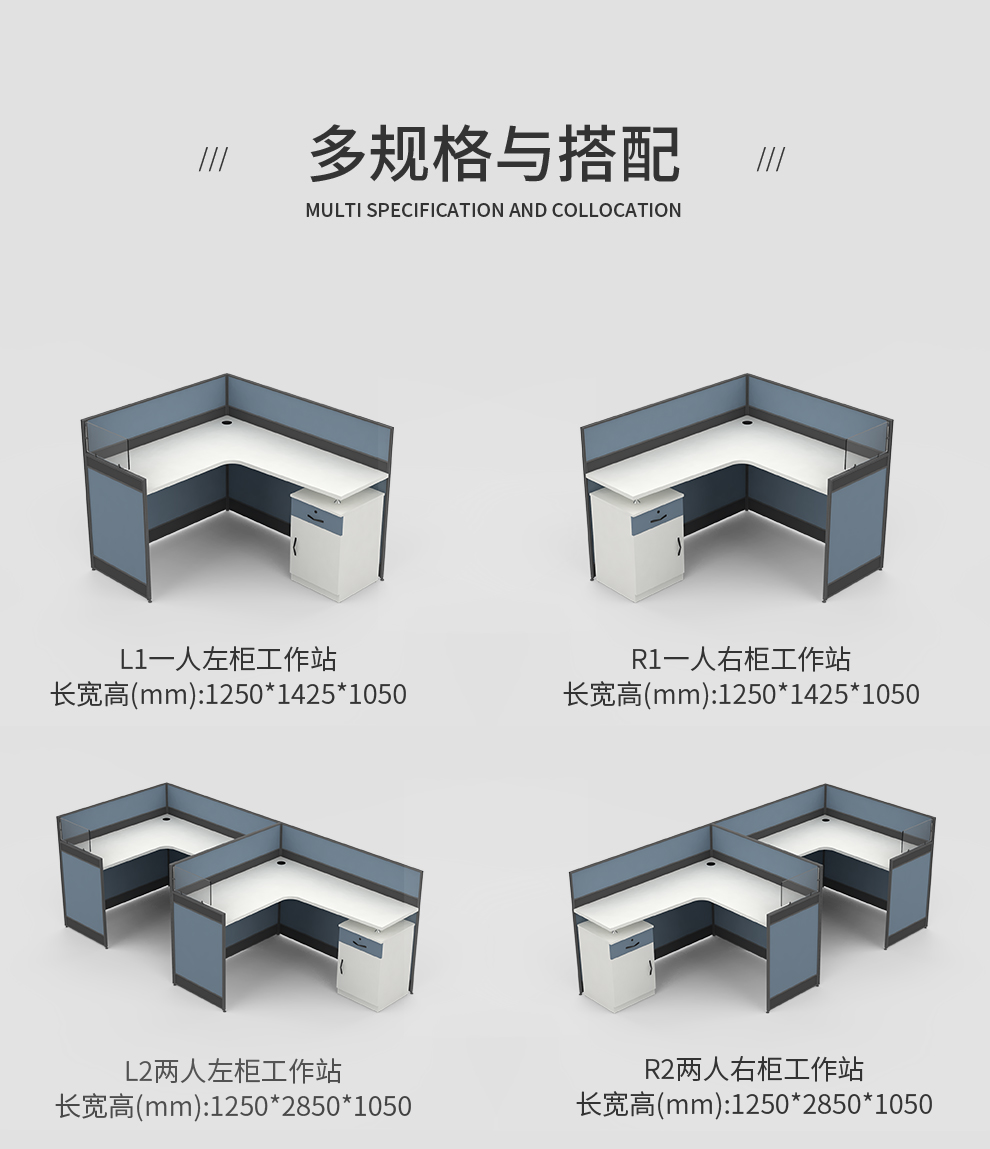 /// 多规格与搭配 ///

MULTI SPECIFICATION AND COLLOCATION

L1一人左柜工作站
长宽高(mm):1250*1425*1050

R1一人右柜工作站
长宽高(mm):1250*1425*1050

L2两人左柜工作站
长宽高(mm):1250*2850*1050

R2两人右柜工作站
长宽高(mm):1250*2850*1050