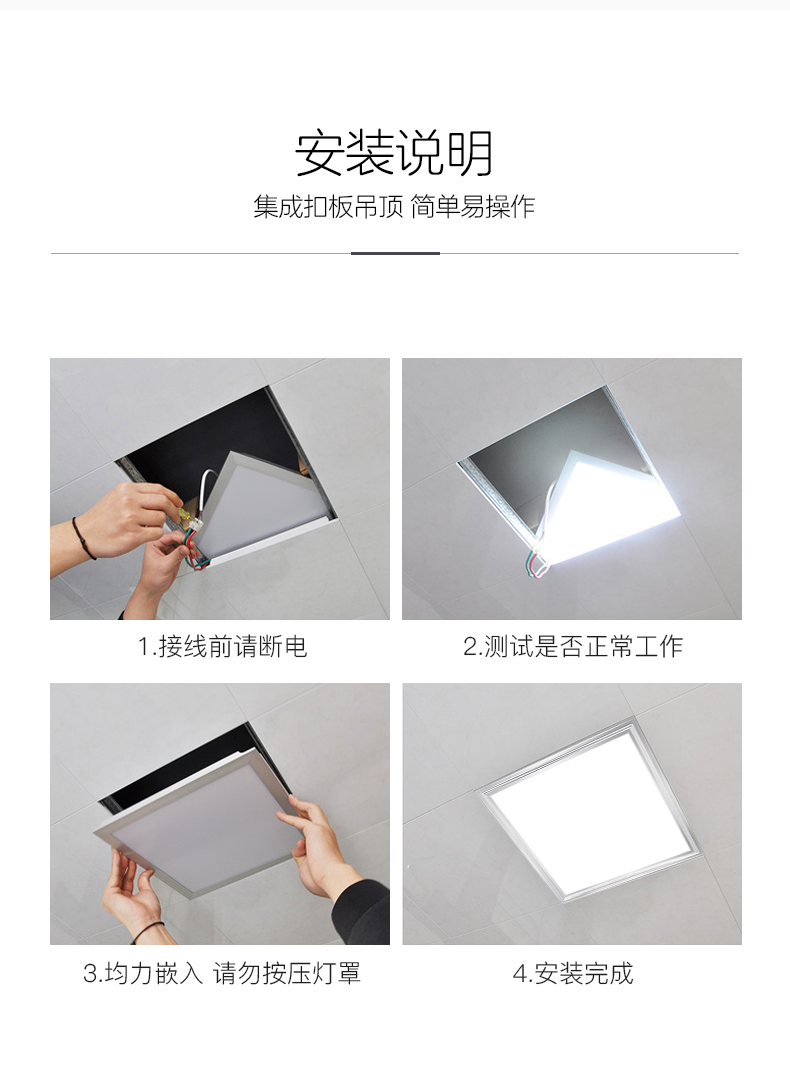 安装说明

集成扣板吊顶 简单易操作

1.接线前请断电

2.测试是否正常工作

3.均力嵌入 请勿按压灯罩

4.安装完成