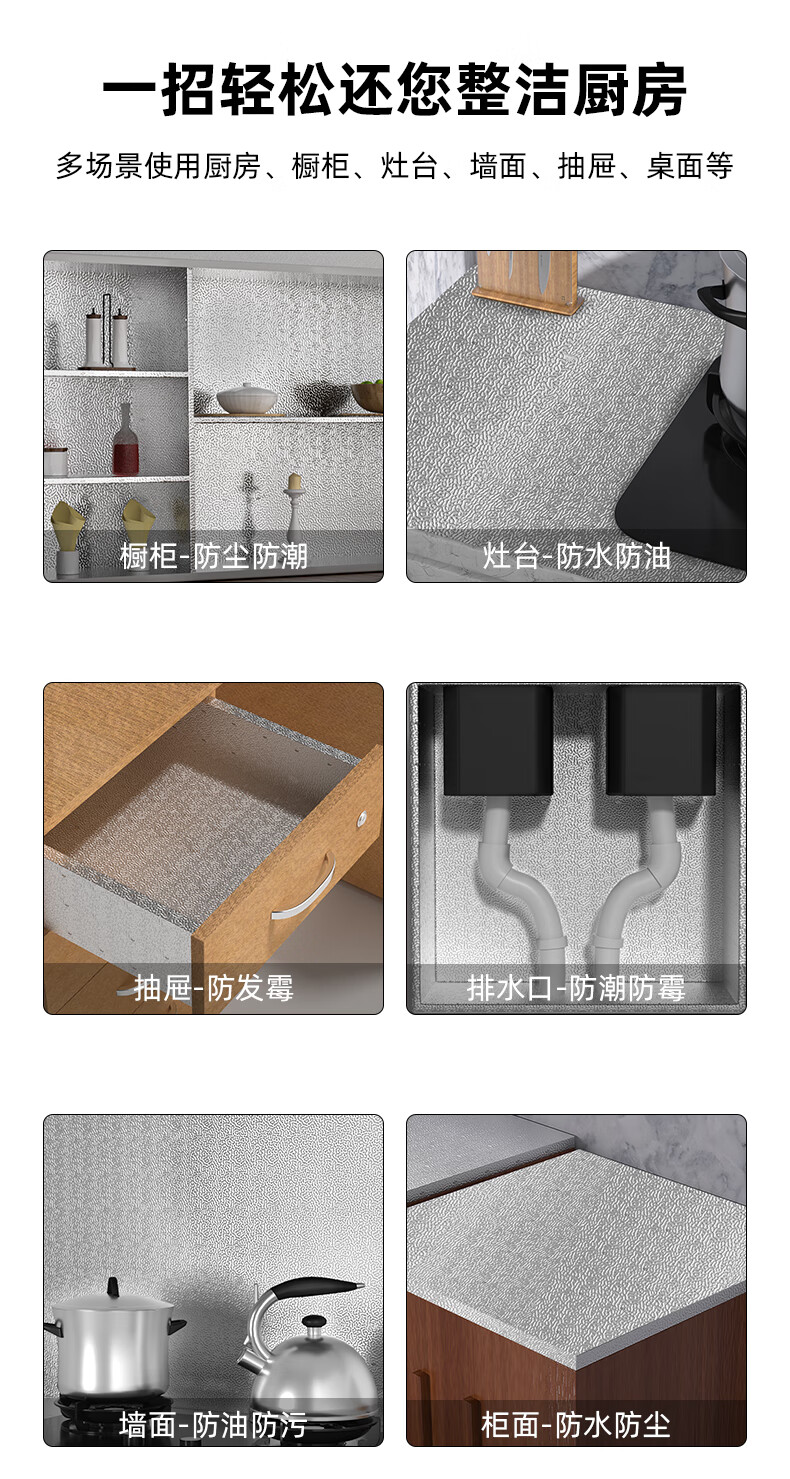 一招轻松还您整洁厨房

多场景使用厨房、橱柜、灶台、墙面、抽屉、桌面等

橱柜-防尘防潮

灶台-防水防油

抽屉-防发霉

排水口-防潮防霉

墙面-防油防污

柜面-防水防尘