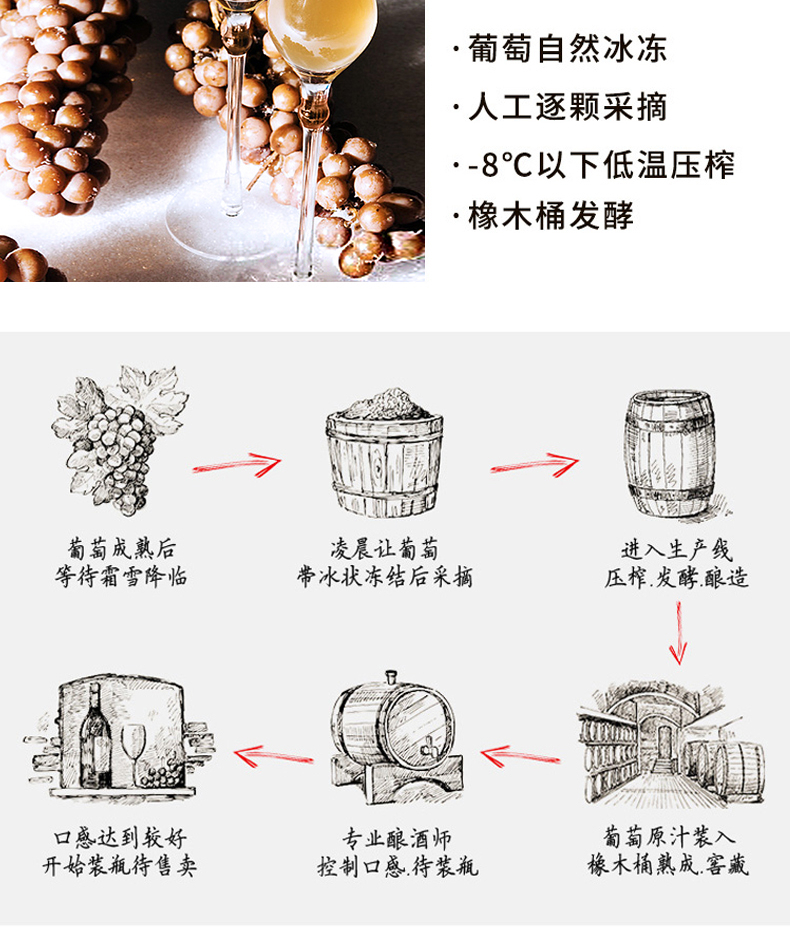 · 葡萄自然冰冻

· 人工逐颗采摘

· -8°C以下低温压榨

· 橡木桶发酵

葡萄成熟后
等待霜雪降临

凌晨让葡萄
带冰状冻结后采摘

进入生产线
压榨.发酵.酿造

葡萄原汁装入
橡木桶熟成.窖藏

专业酿酒师
控制口感.待装瓶

口感达到较好
开始装瓶待售卖