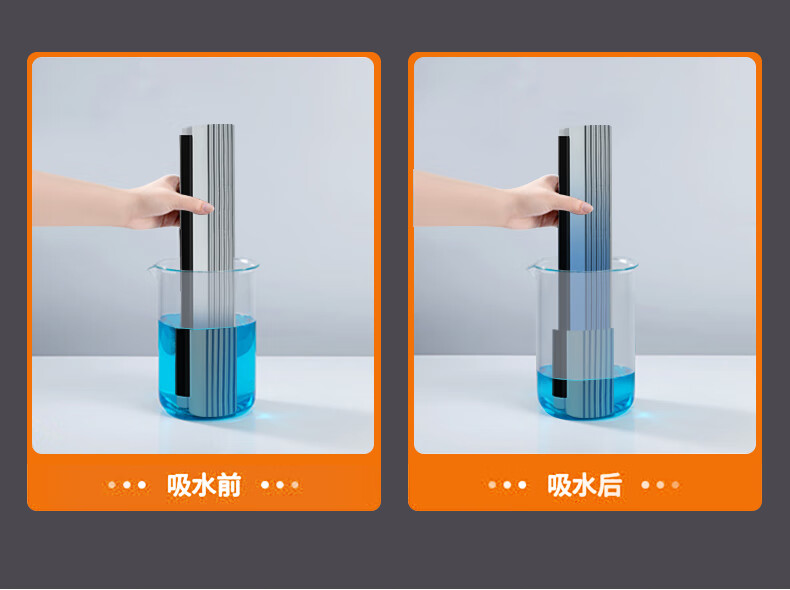 吸水前

吸水后