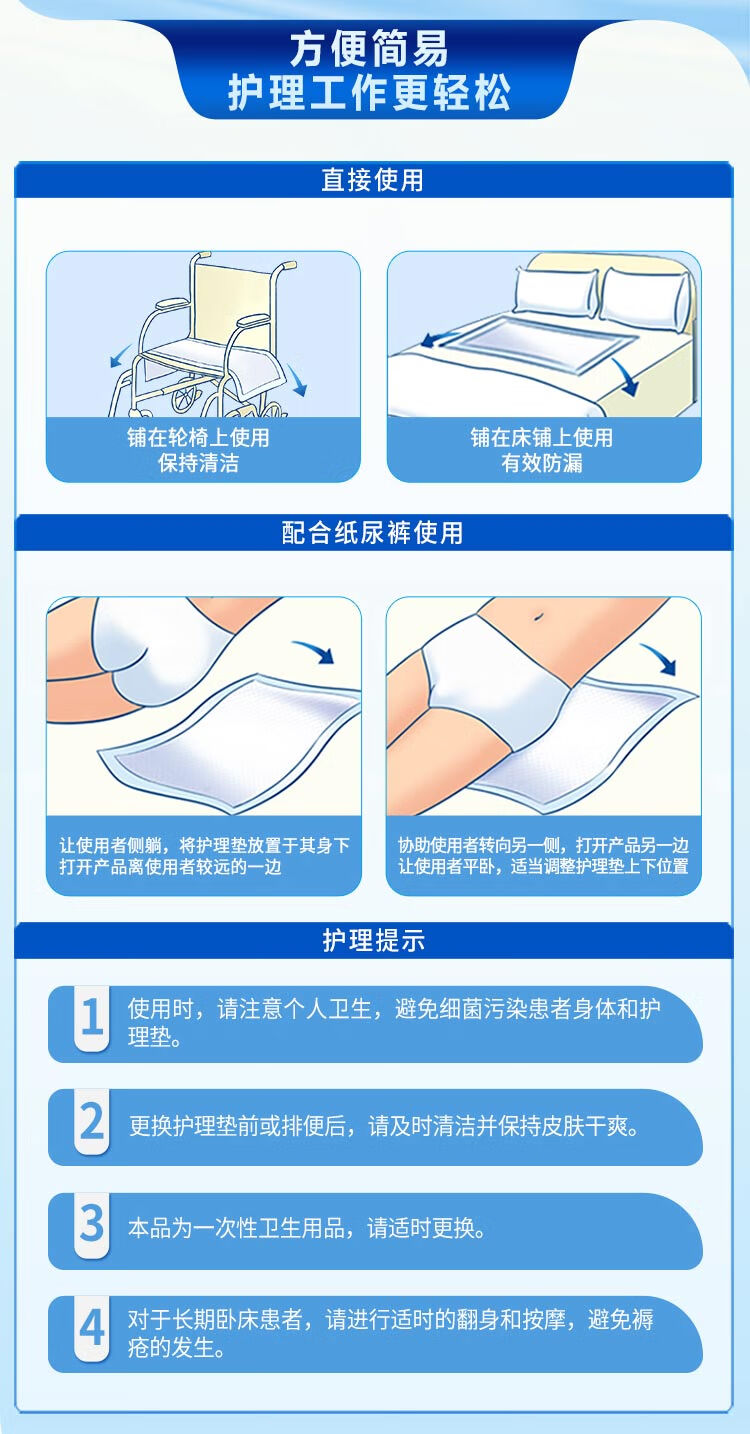 方便简易
护理工作更轻松

直接使用

铺在轮椅上使用
保持清洁

铺在床铺上使用
有效防漏

配合纸尿裤使用

让使用者侧躺，将护理垫放置于其身下
打开产品离使用者较远的一边

协助使用者转向另一侧，打开产品另一边
让使用者平卧，适当调整护理垫上下位置

护理提示

1 使用时，请注意个人卫生，避免细菌污染患者身体和护理垫。

2 更换护理垫前或排便后，请及时清洁并保持皮肤干爽。

3 本品为一次性卫生用品，请适时更换。

4 对于长期卧床患者，请进行适时的翻身和按摩，避免褥疮的发生。