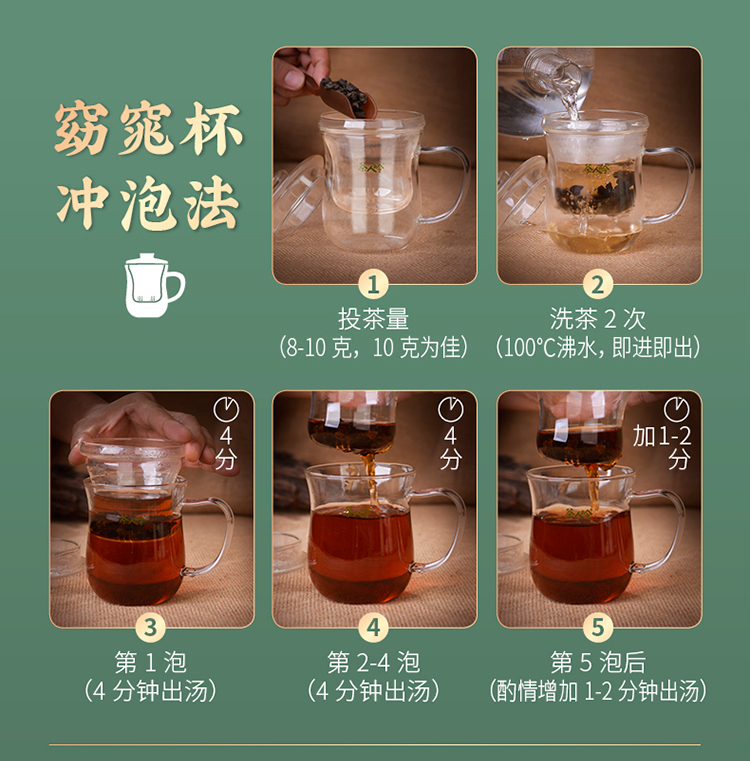 窈窕杯
冲泡法

1
投茶量
(8-10 克，10 克为佳)

2
洗茶 2 次
(100°C沸水，即进即出)

4
分

3
第 1 泡
(4 分钟出汤)

4
分

4
第 2-4 泡
(4 分钟出汤)

加 1-2
分

5
第 5 泡后
(酌情增加 1-2 分钟出汤)