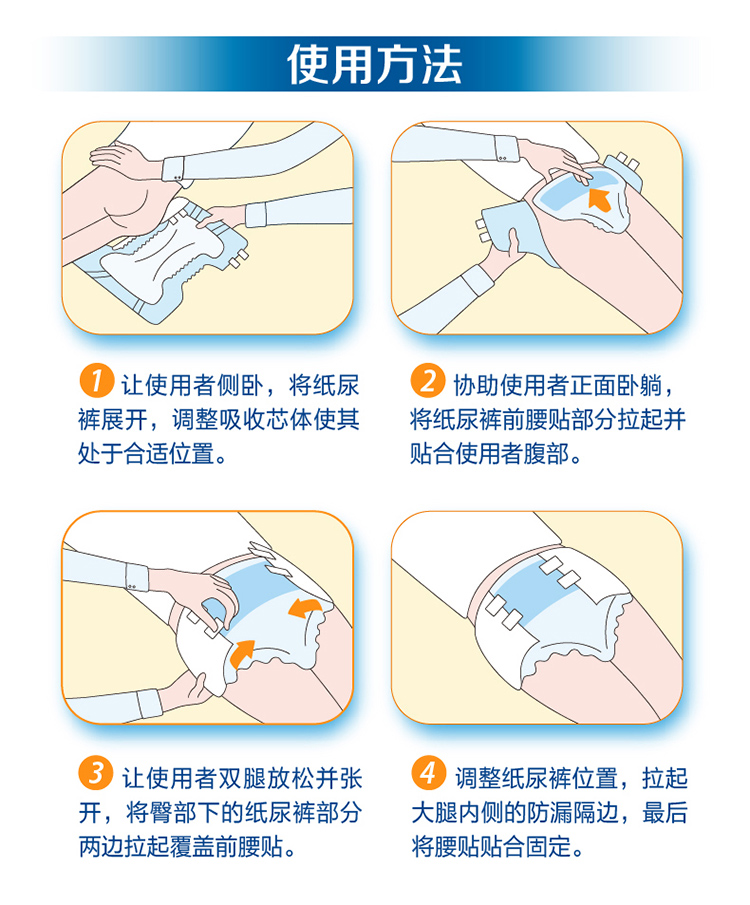 使用方法

1 让使用者侧卧，将纸尿裤展开，调整吸收芯体使其处于合适位置。

2 协助使用者正面卧躺，将纸尿裤前腰贴部分拉起并贴合使用者腹部。

3 让使用者双腿放松并张开，将臀部下的纸尿裤部分两边拉起覆盖前腰贴。

4 调整纸尿裤位置，拉起大腿内侧的防漏隔边，最后将腰贴贴合固定。