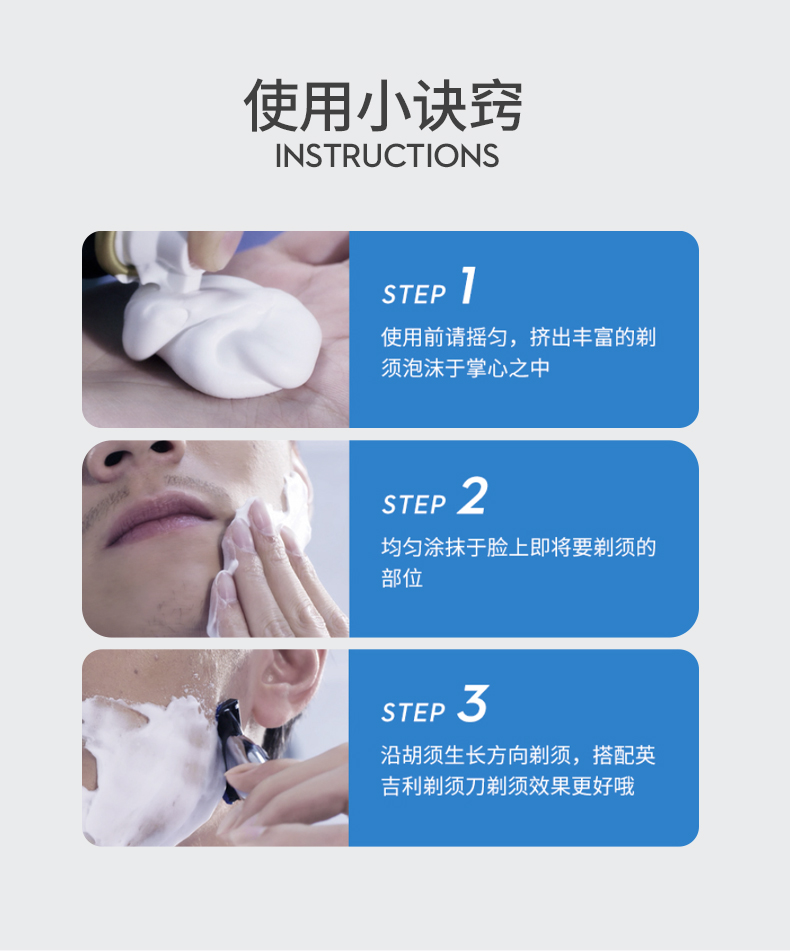 使用小诀窍
INSTRUCTIONS

STEP 1
使用前请摇匀，挤出丰富的剃须泡沫于掌心之中

STEP 2
均匀涂抹于脸上即将要剃须的部位

STEP 3
沿胡须生长方向剃须，搭配英吉利剃须刀剃须效果更好哦