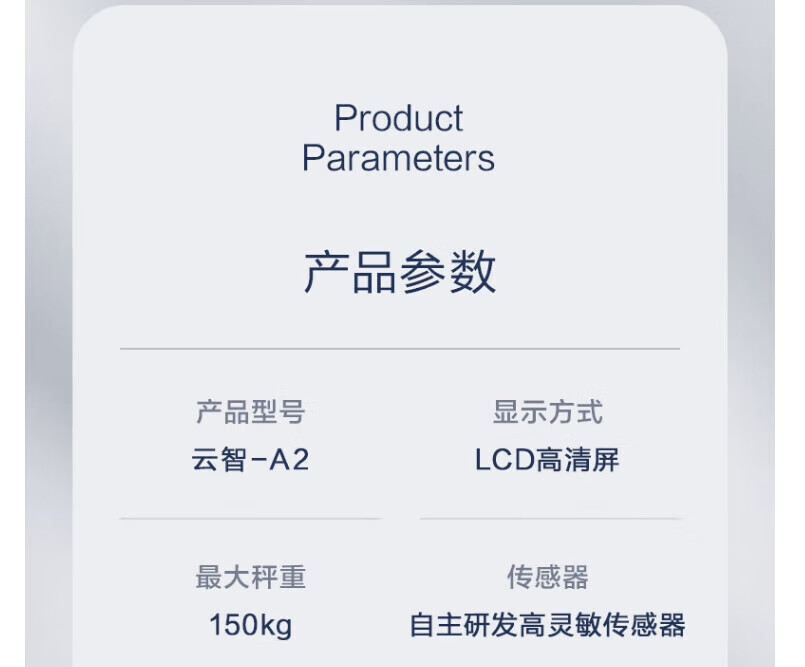 Product
Parameters

产品参数

产品型号
云智-A2

显示方式
LCD高清屏

最大秤重
150kg

传感器
自主研发高灵敏传感器