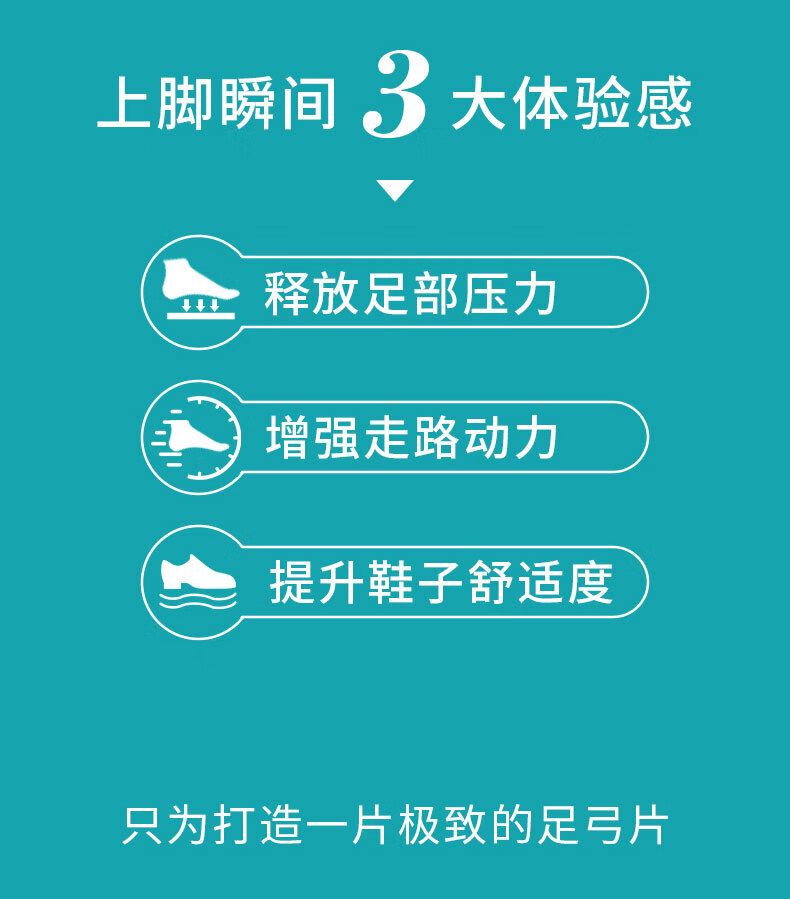 上脚瞬间3大体验感

释放足部压力

增强走路动力

提升鞋子舒适度

只为打造一片极致的足弓片