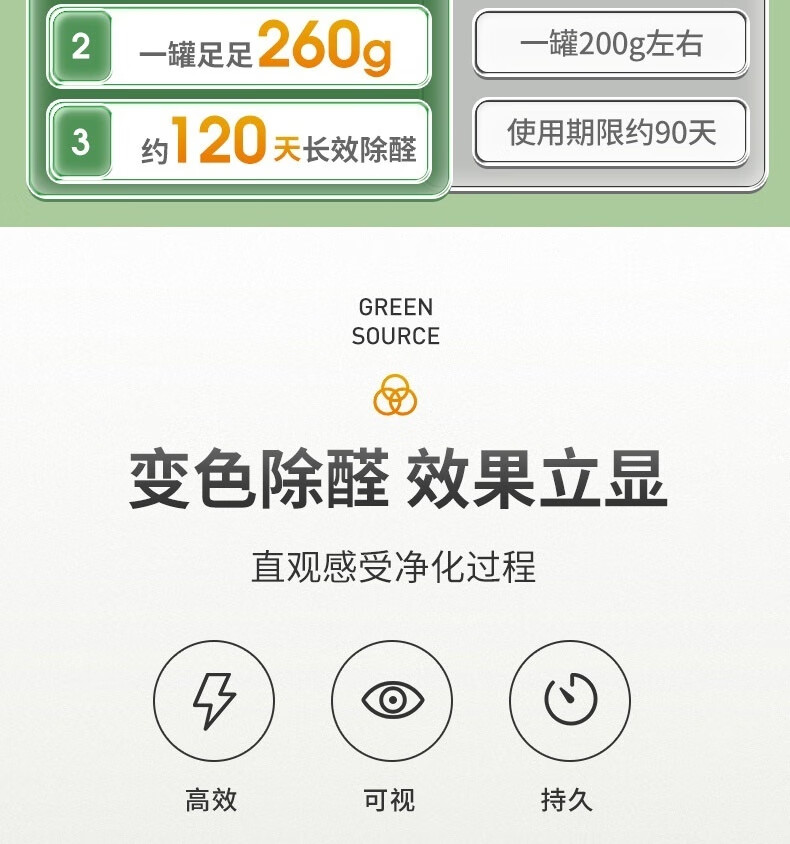 2 一罐足足260g

3 约120天长效除醛

一罐200g左右

使用期限约90天

GREEN
SOURCE

变色除醛 效果立显

直观感受净化过程

高效

可视

持久