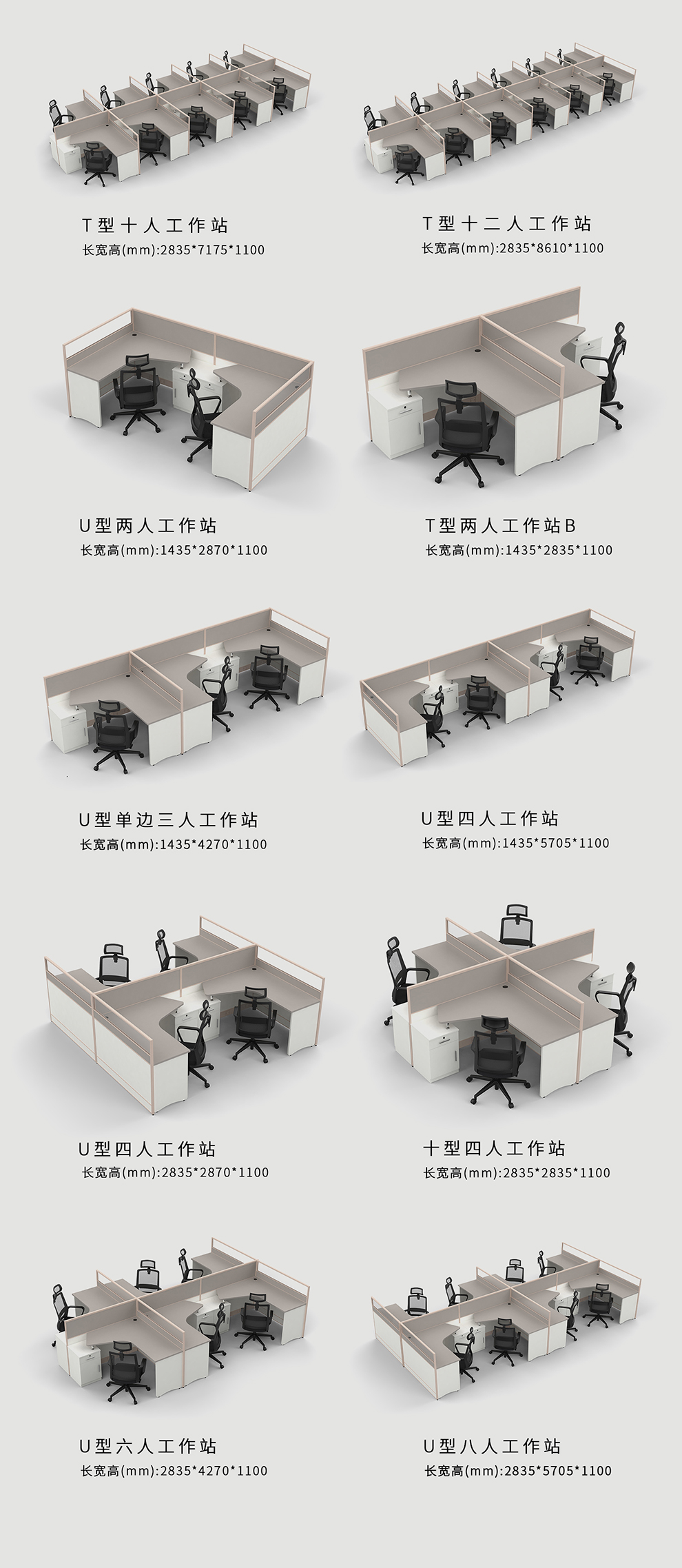 T型十人工作站
长宽高(mm):2835*7175*1100

T型十二人工作站
长宽高(mm):2835*8610*1100

U型两人工作站
长宽高(mm):1435*2870*1100

T型两人工作站B
长宽高(mm):1435*2835*1100

U型单边三人工作站
长宽高(mm):1435*4270*1100

U型四人工作站
长宽高(mm):1435*5705*1100

U型四人工作站
长宽高(mm):2835*2870*1100

十型四人工作站
长宽高(mm):2835*2835*1100

U型六人工作站
长宽高(mm):2835*4270*1100

U型八人工作站
长宽高(mm):2835*5705*1100