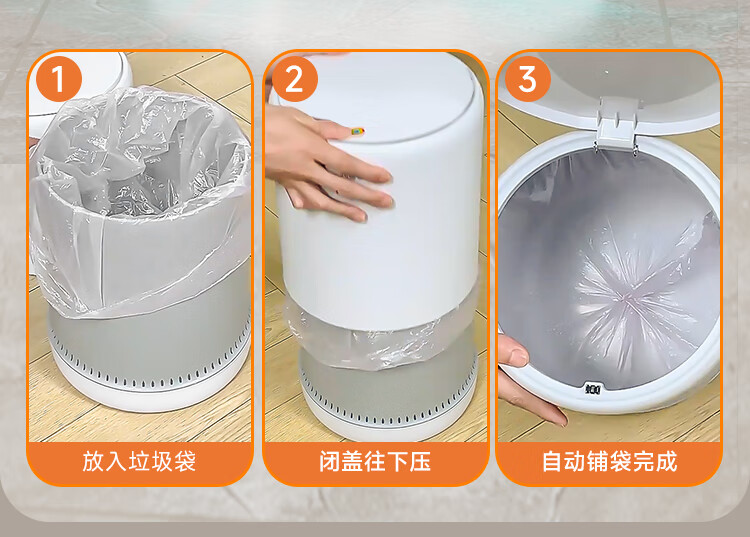 1
放入垃圾袋

2
闭盖往下压

3
自动铺袋完成