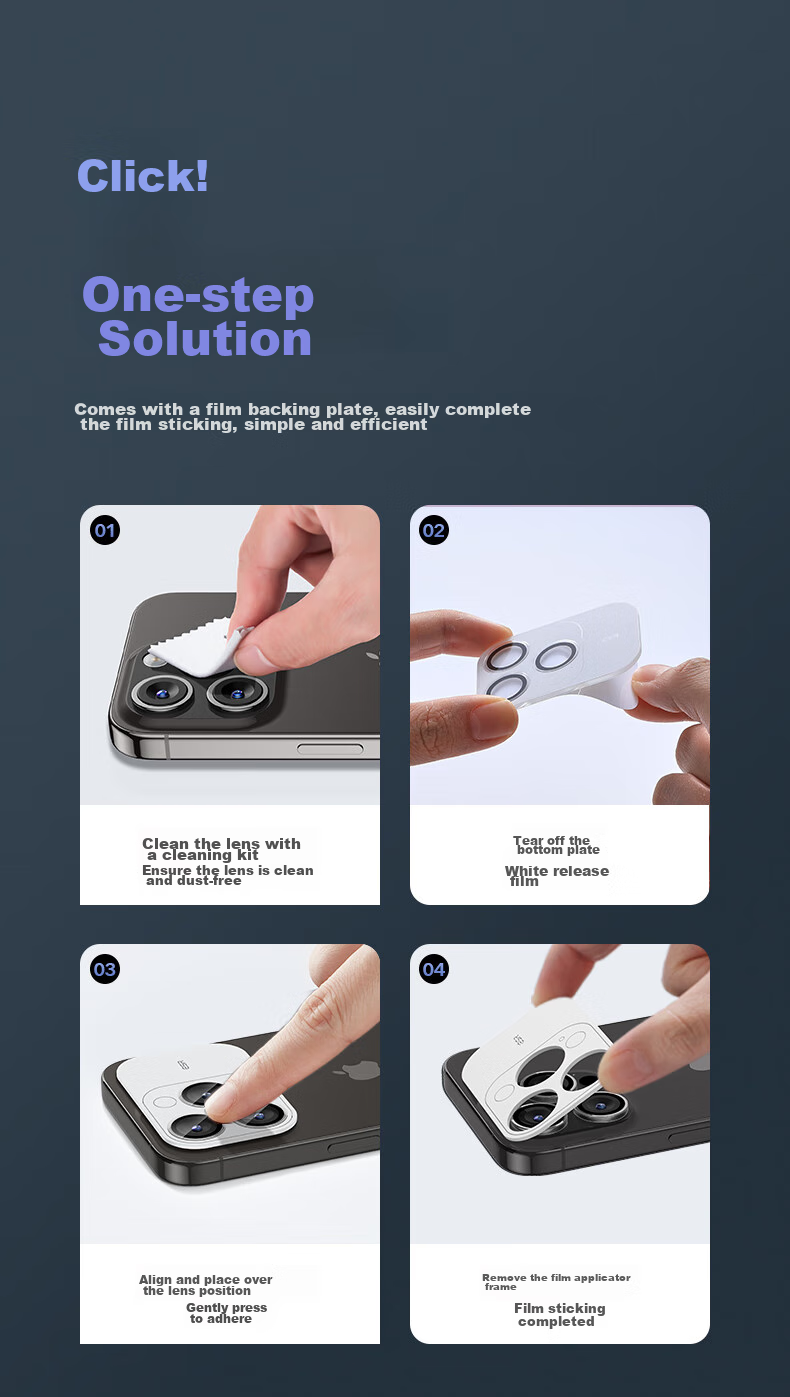 Click!

One-step Solution

Comes with a film backing plate, easily complete the film sticking, simple and efficient

01

Clean the lens with a cleaning kit
Ensure the lens is clean and dust-free

02

Tear off the bottom plate
White release film

03

Align and place over the lens position
Gently press to adhere

04

Remove the film applicator frame
Film sticking completed