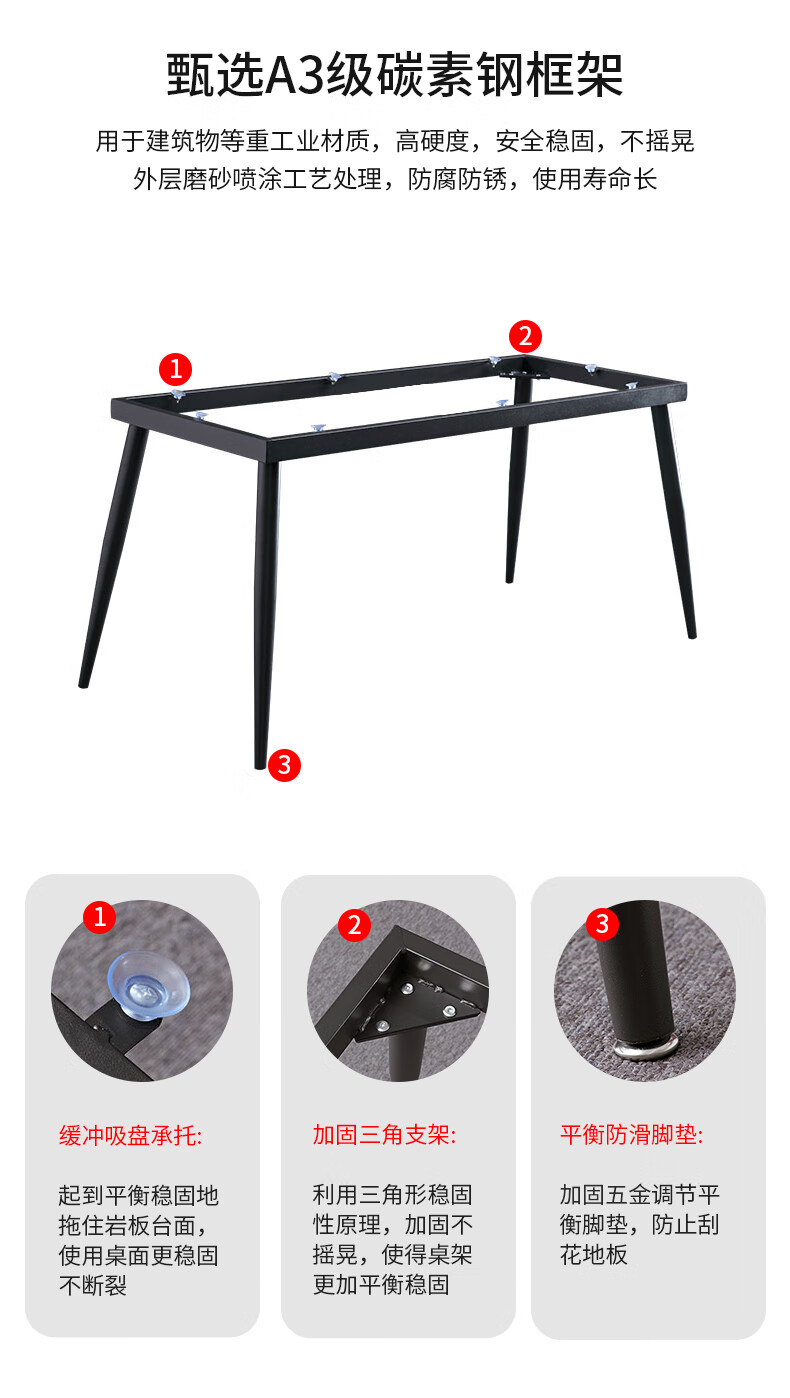 甄选A3级碳素钢框架

用于建筑物等重工业材质，高硬度，安全稳固，不摇晃
外层磨砂喷涂工艺处理，防腐防锈，使用寿命长

1

2

3

1

缓冲吸盘承托:

起到平衡稳固地拖住岩板台面，使用桌面更稳固不断裂

2

加固三角支架:

利用三角形稳固性原理，加固不摇晃，使得桌架更加平衡稳固

3

平衡防滑脚垫:

加固五金调节平衡脚垫，防止刮花地板