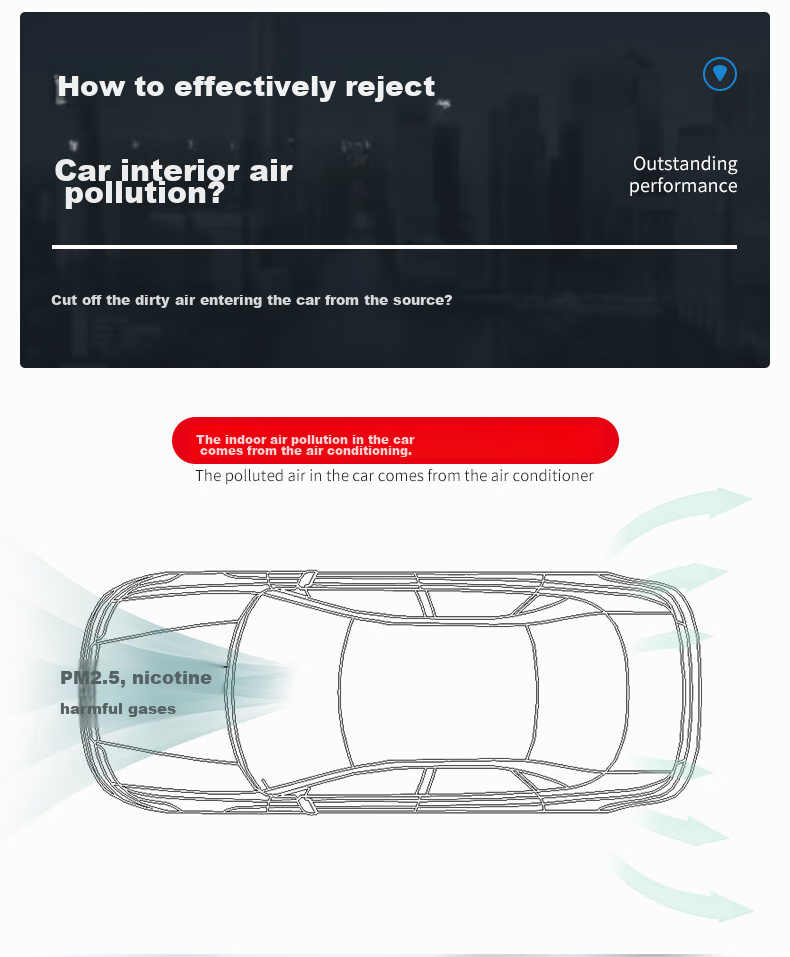 How to effectively reject

Car interior air pollution?

Outstanding performance

Cut off the dirty air entering the car from the source?

The indoor air pollution in the car comes from the air conditioning.

The polluted air in the car comes from the air conditioner

PM2.5, nicotine

harmful gases