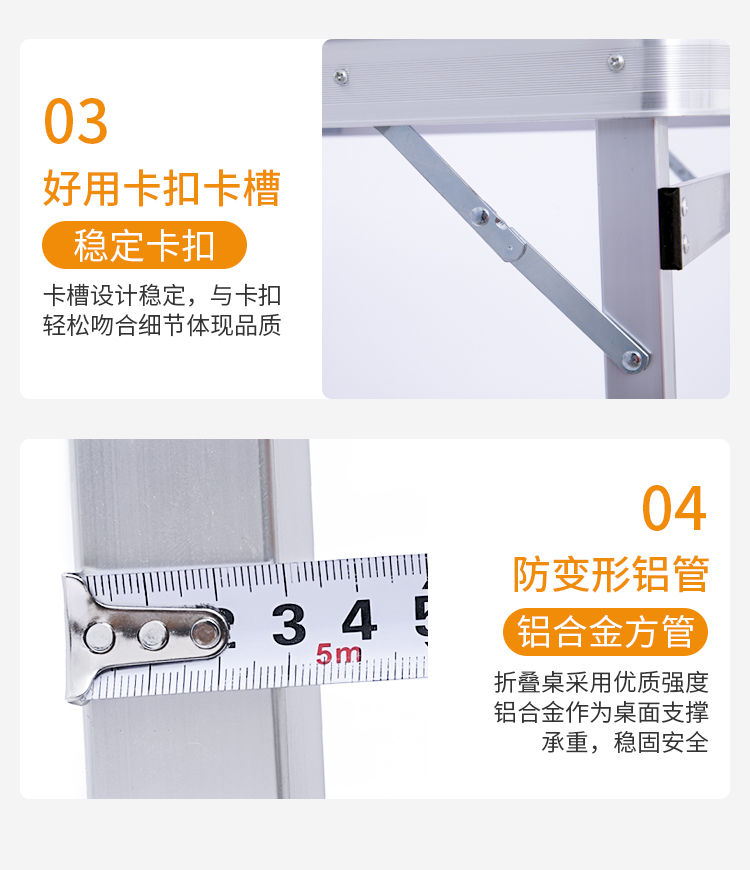 03
好用卡扣卡槽
稳定卡扣
卡槽设计稳定，与卡扣轻松吻合细节体现品质

3 4 5
5m

04
防变形铝管
铝合金方管
折叠桌采用优质强度铝合金作为桌面支撑承重，稳固安全