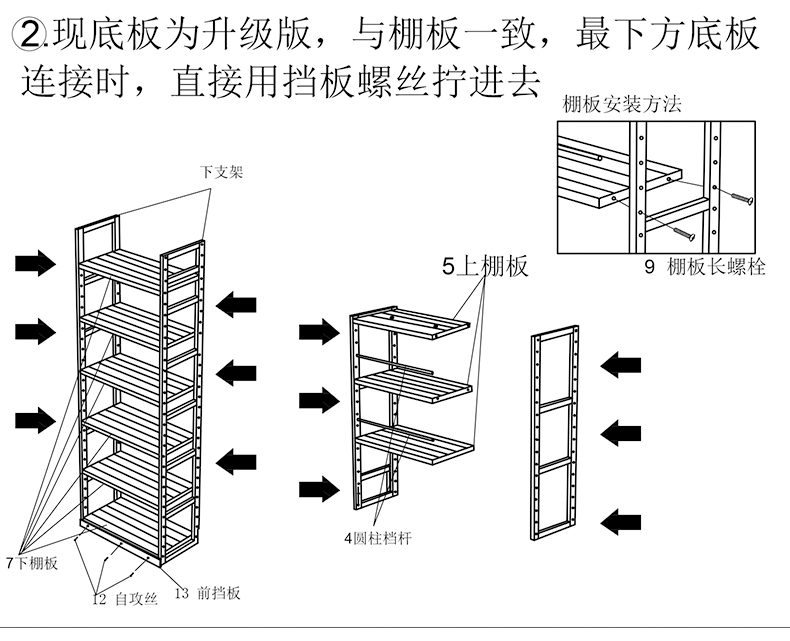 ②.现底板为升级版，与棚板一致，最下方底板连接时，直接用挡板螺丝拧进去

棚板安装方法

9 棚板长螺栓

下支架

5上棚板

4圆柱档杆

7下棚板

12 自攻丝

13 前挡板