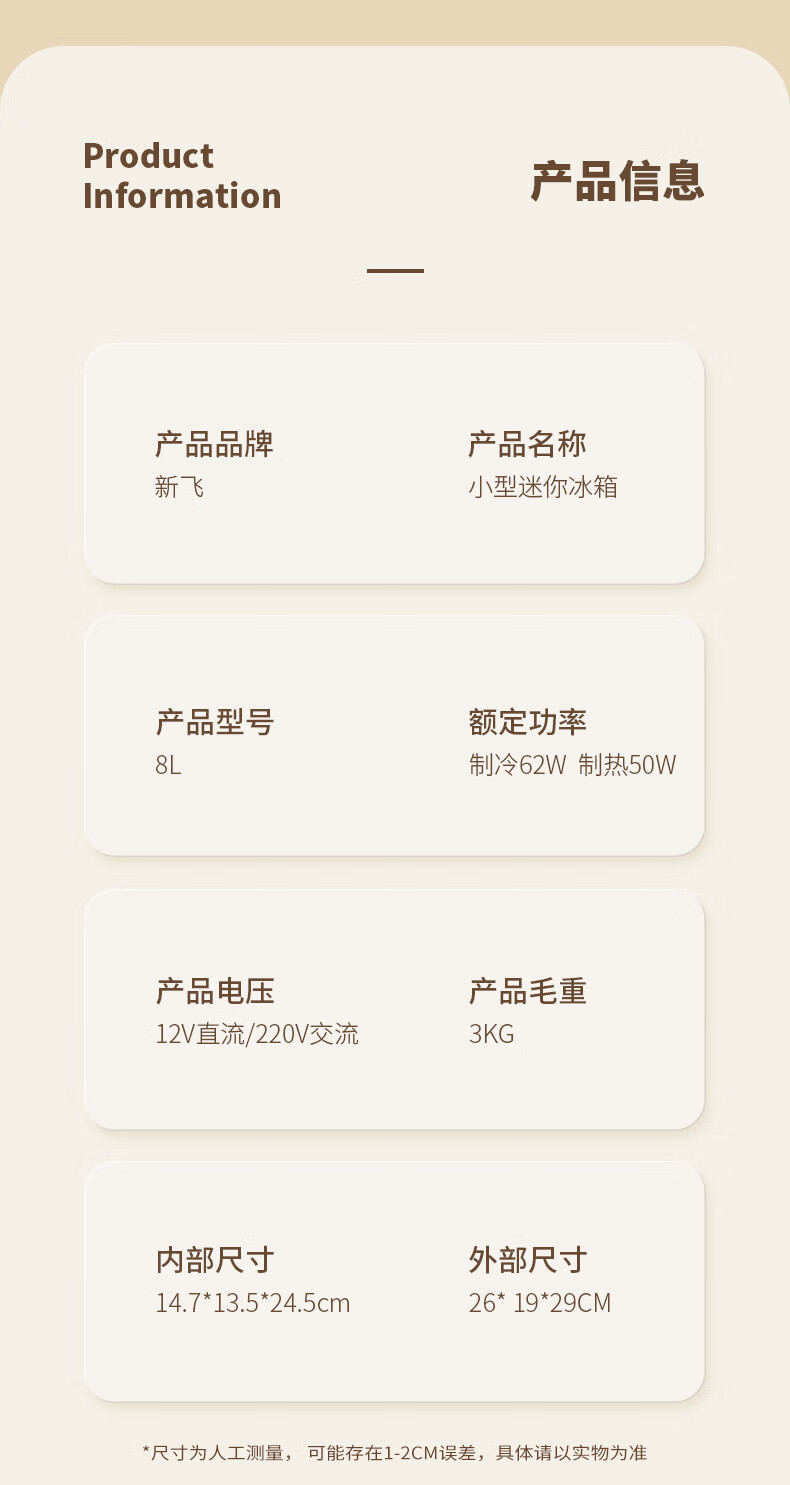 Product
Information

产品信息

产品品牌
新飞

产品名称
小型迷你冰箱

产品型号
8L

额定功率
制冷62W 制热50W

产品电压
12V直流/220V交流

产品毛重
3KG

内部尺寸
14.7*13.5*24.5cm

外部尺寸
26* 19*29CM

*尺寸为人工测量，可能存在1-2CM误差，具体请以实物为准