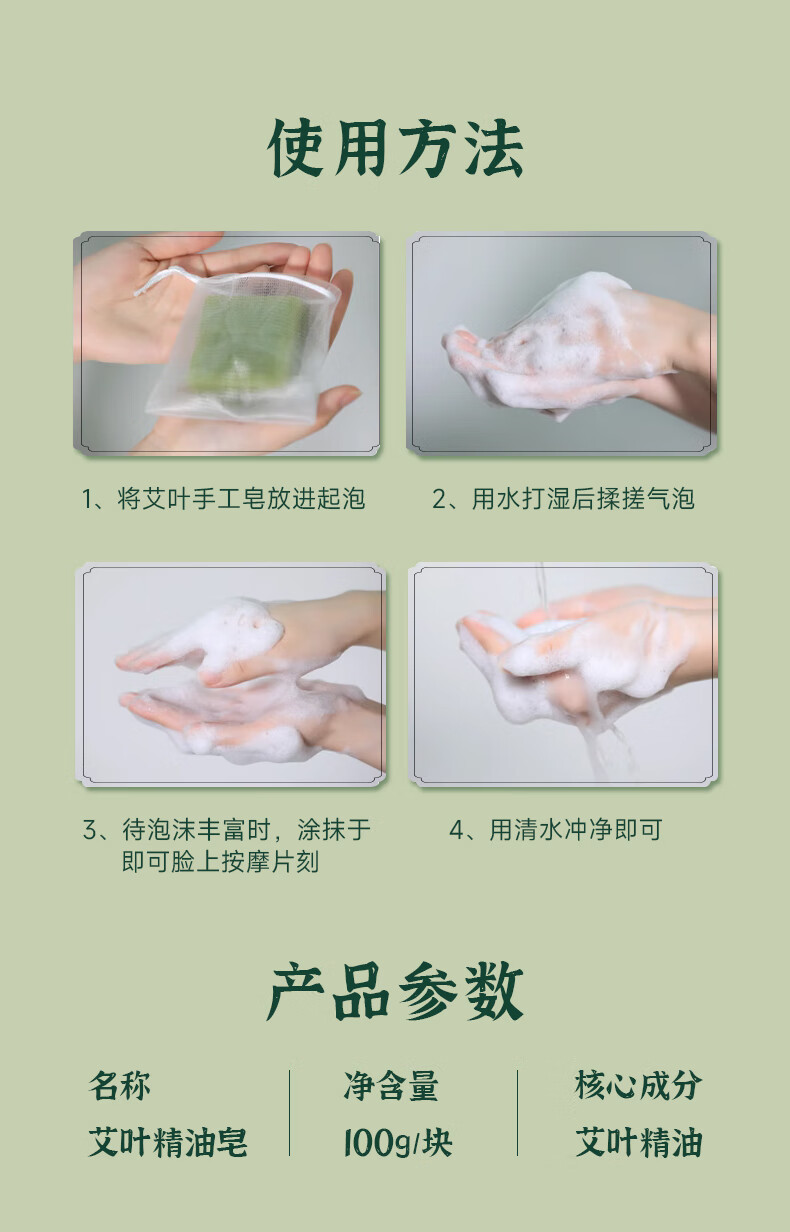 使用方法

1、将艾叶手工皂放进起泡

2、用水打湿后揉搓气泡

3、待泡沫丰富时，涂抹于即可脸上按摩片刻

4、用清水冲净即可

产品参数

| 名称 | 净含量 | 核心成分 |
|---|---|---|
| 艾叶精油皂 | 100g/块 | 艾叶精油 |