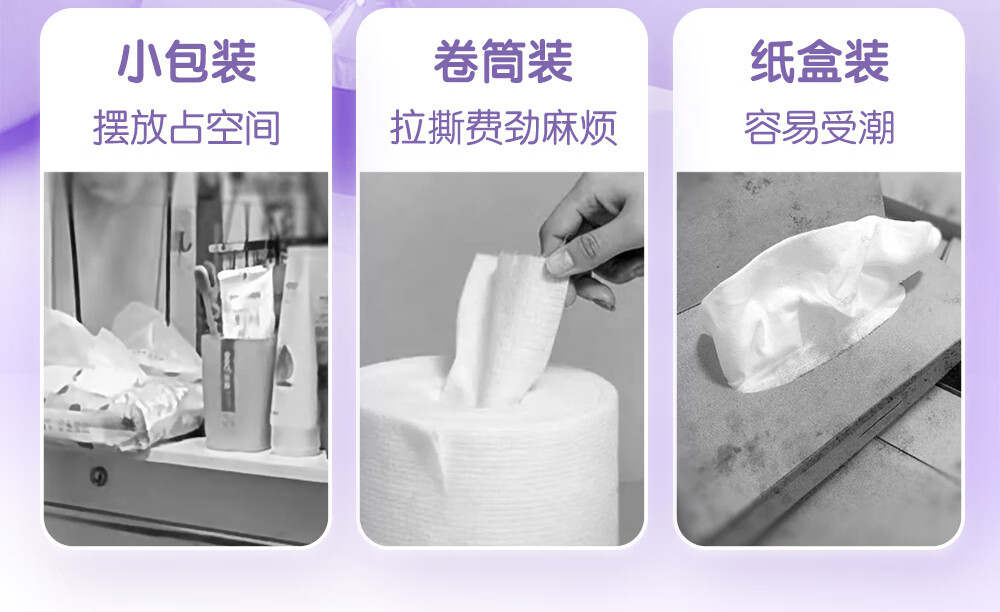 小包装
摆放占空间

卷筒装
拉撕费劲麻烦

纸盒装
容易受潮