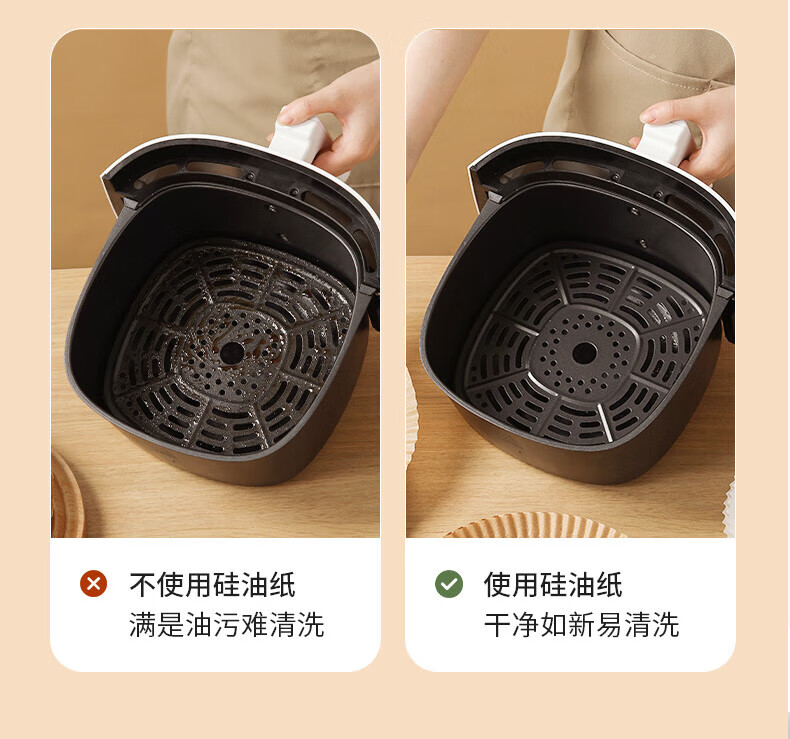 不使用硅油纸
满是油污难清洗

使用硅油纸
干净如新易清洗