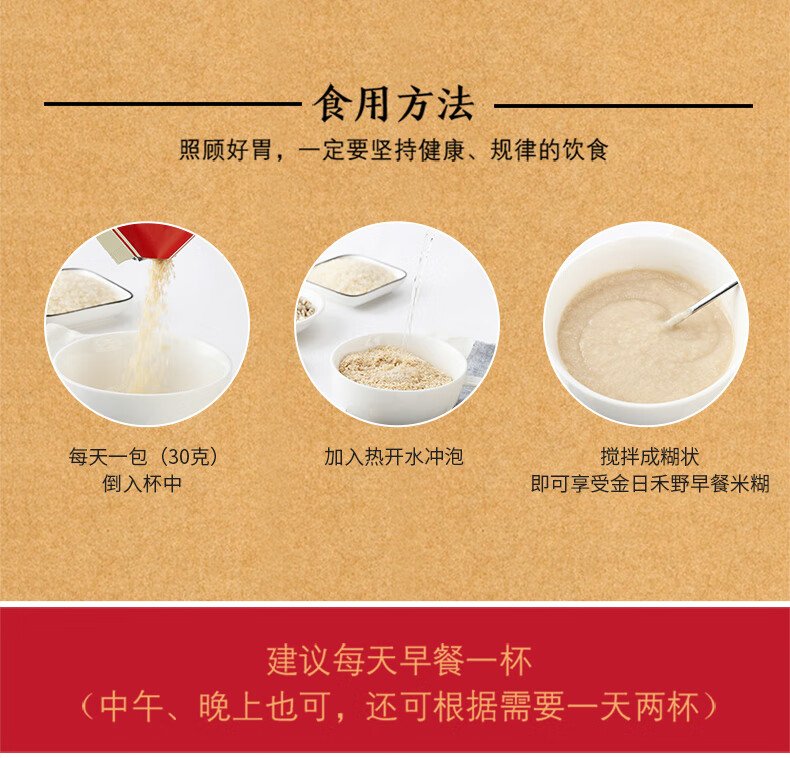 食用方法

照顾好胃，一定要坚持健康、规律的饮食

每天一包（30克）
倒入杯中

加入热开水冲泡

搅拌成糊状
即可享受金日禾野早餐米糊

建议每天早餐一杯
（中午、晚上也可，还可根据需要一天两杯）