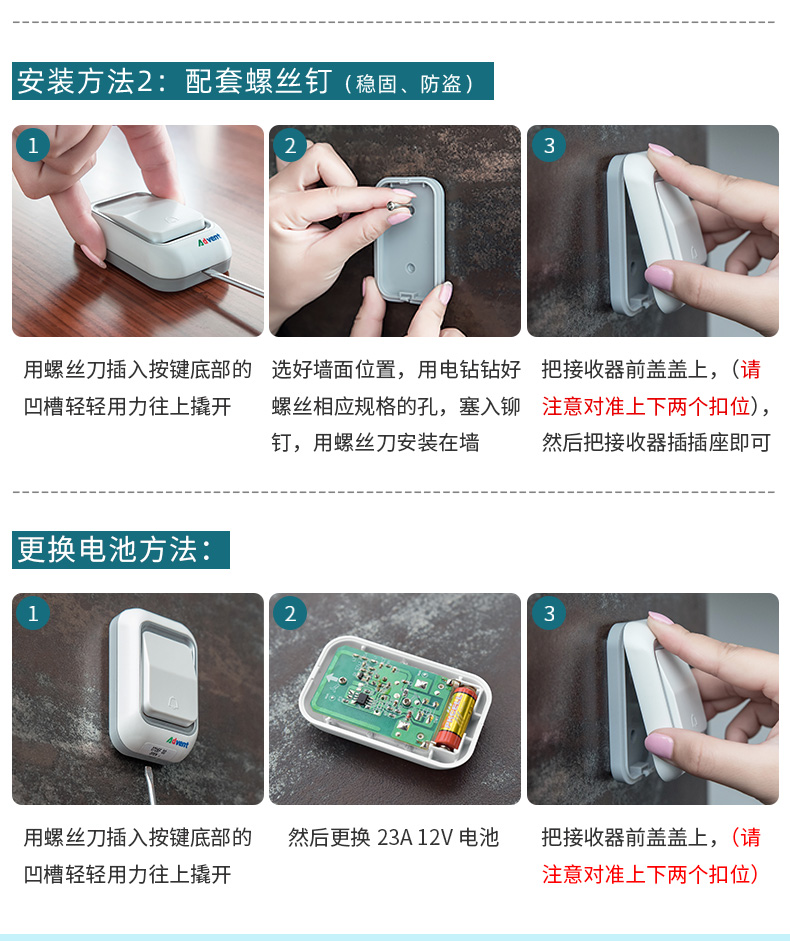 安装方法2：配套螺丝钉（稳固、防盗）

1

Advent

用螺丝刀插入按键底部的凹槽轻轻用力往上撬开

2

选好墙面位置，用电钻钻好螺丝相应规格的孔，塞入铆钉，用螺丝刀安装在墙

3

把接收器前盖盖上，（请注意对准上下两个扣位），然后把接收器插插座即可

更换电池方法：

1

Advent

用螺丝刀插入按键底部的凹槽轻轻用力往上撬开

2

然后更换 23A 12V 电池

3

把接收器前盖盖上，（请注意对准上下两个扣位）