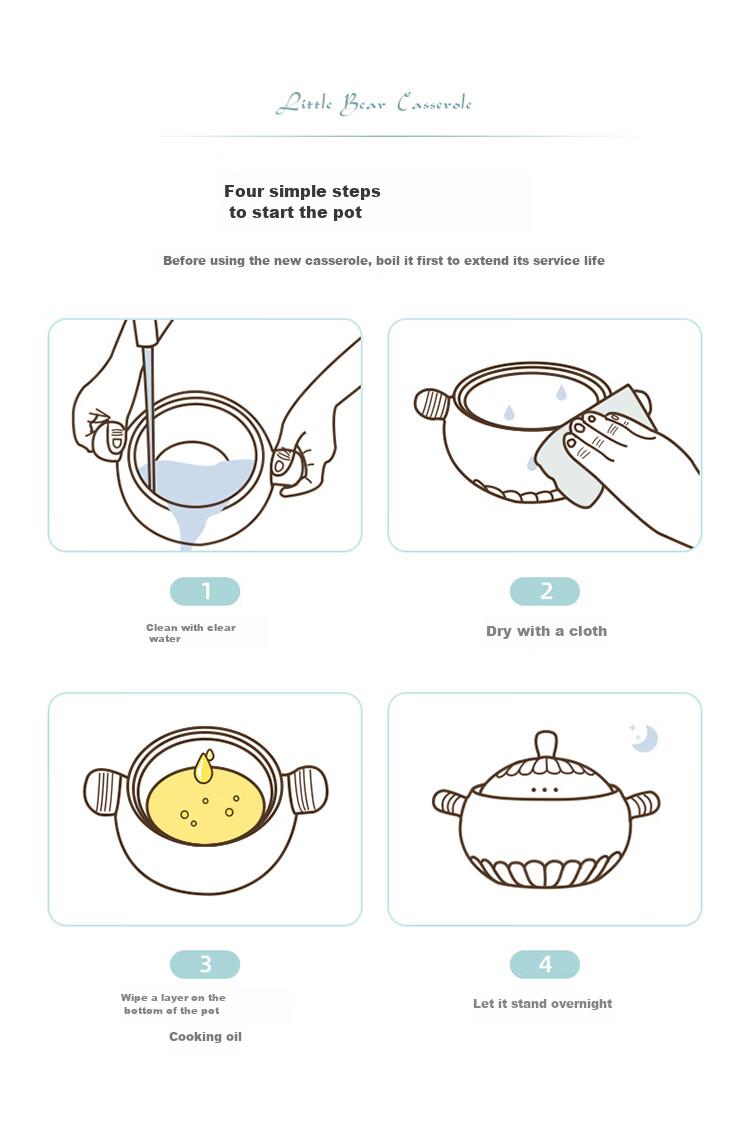 Little Bear Casserole

Four simple steps
to start the pot

Before using the new casserole, boil it first to extend its service life

1

Clean with clear water

2

Dry with a cloth

3

Wipe a layer on the bottom of the pot

Cooking oil

4

Let it stand overnight