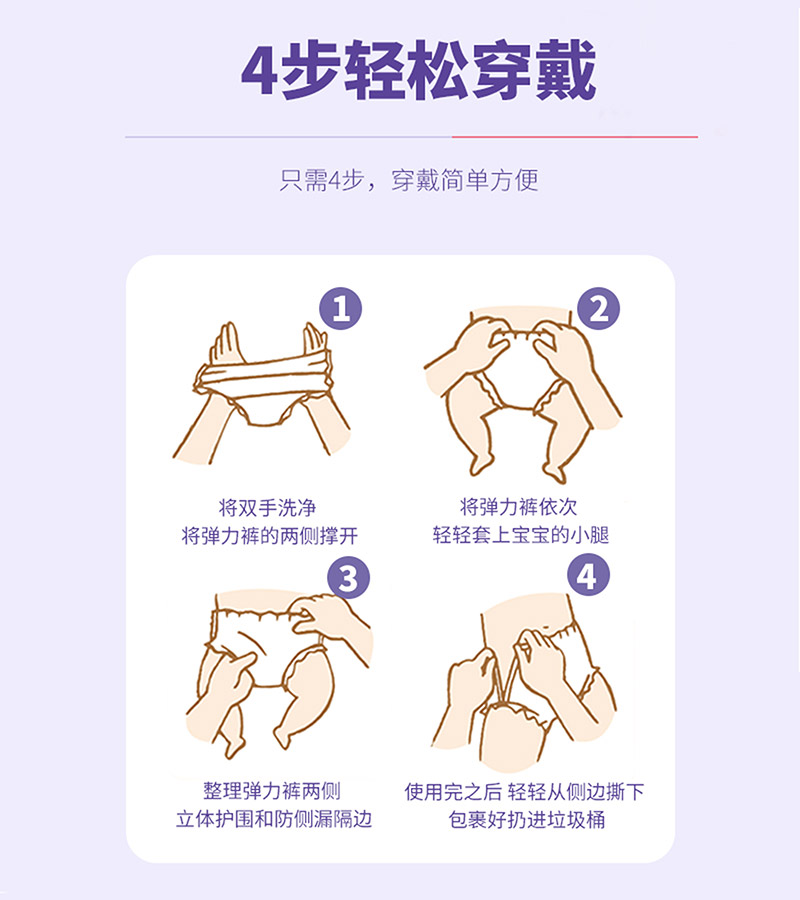 4步轻松穿戴

只需4步，穿戴简单方便

1

将双手洗净
将弹力裤的两侧撑开

2

将弹力裤依次
轻轻套上宝宝的小腿

3

整理弹力裤两侧
立体护围和防侧漏隔边

4

使用完之后 轻轻从侧边撕下
包裹好扔进垃圾桶