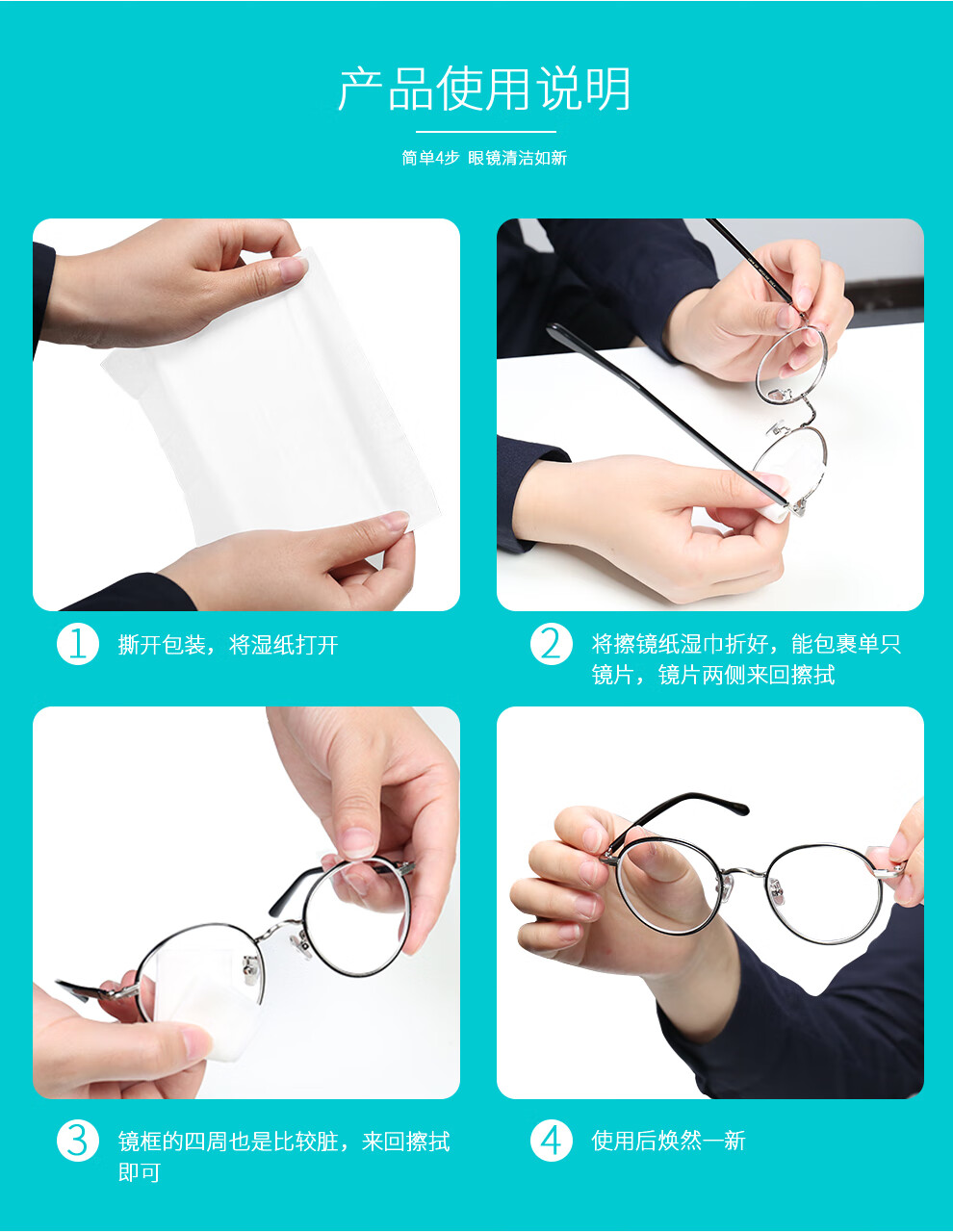 产品使用说明

简单4步 眼镜清洁如新

1 撕开包装，将湿纸打开

2 将擦镜纸湿巾折好，能包裹单只镜片，镜片两侧来回擦拭

3 镜框的四周也是比较脏，来回擦拭即可

4 使用后焕然一新