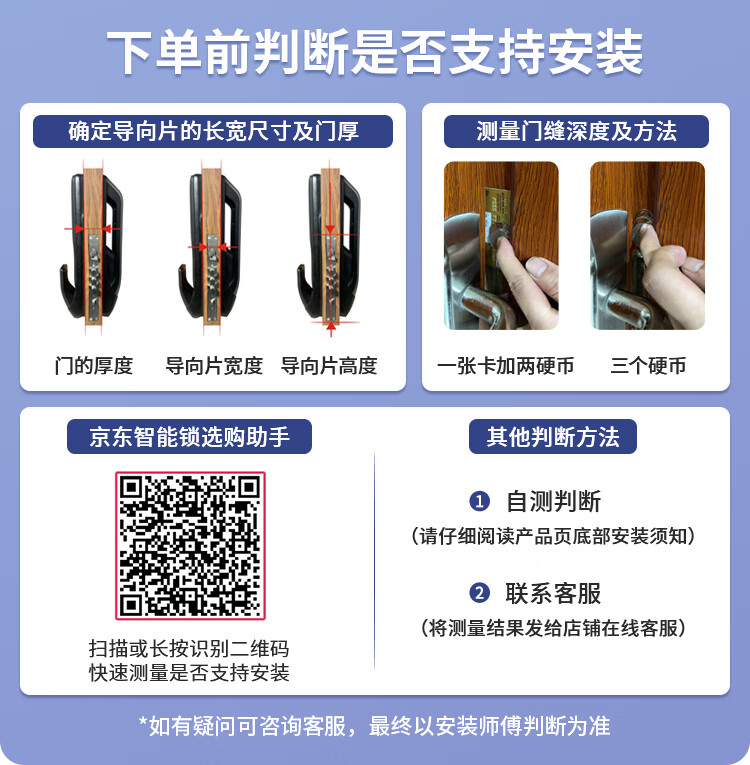 下单前判断是否支持安装

确定导向片的长宽尺寸及门厚

门的厚度 导向片宽度 导向片高度

测量门缝深度及方法

一张卡加两硬币 三个硬币

京东智能锁选购助手

扫描或长按识别二维码
快速测量是否支持安装

其他判断方法

1 自测判断
（请仔细阅读产品页底部安装须知）

2 联系客服
（将测量结果发给店铺在线客服）

*如有疑问可咨询客服，最终以安装师傅判断为准