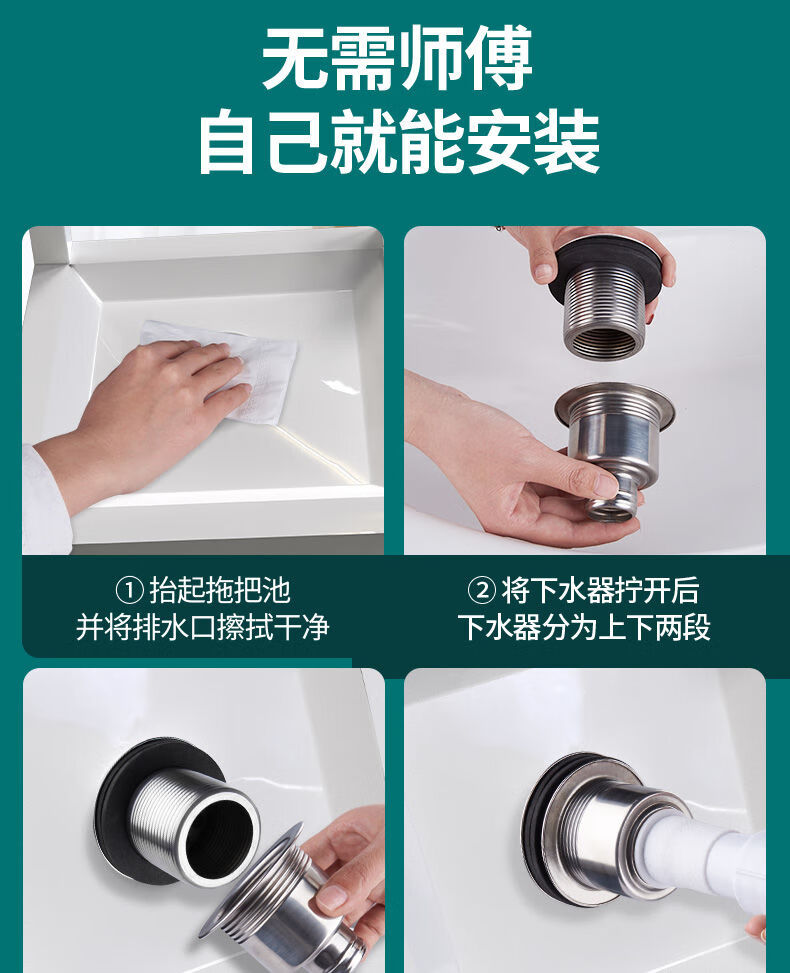 无需师傅
自己就能安装

① 抬起拖把池
并将排水口擦拭干净

② 将下水器拧开后
下水器分为上下两段