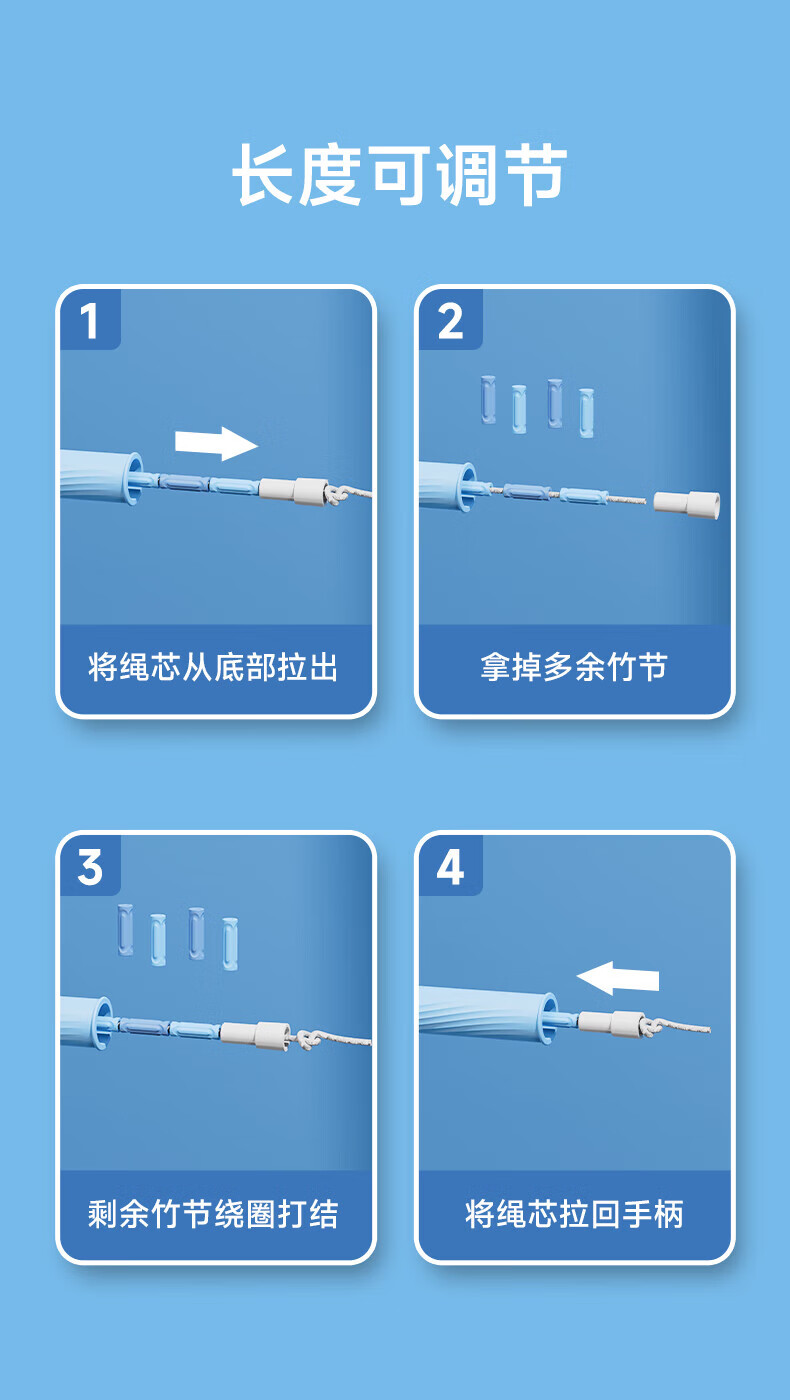 长度可调节

1

将绳芯从底部拉出

2

拿掉多余竹节

3

剩余竹节绕圈打结

4

将绳芯拉回手柄