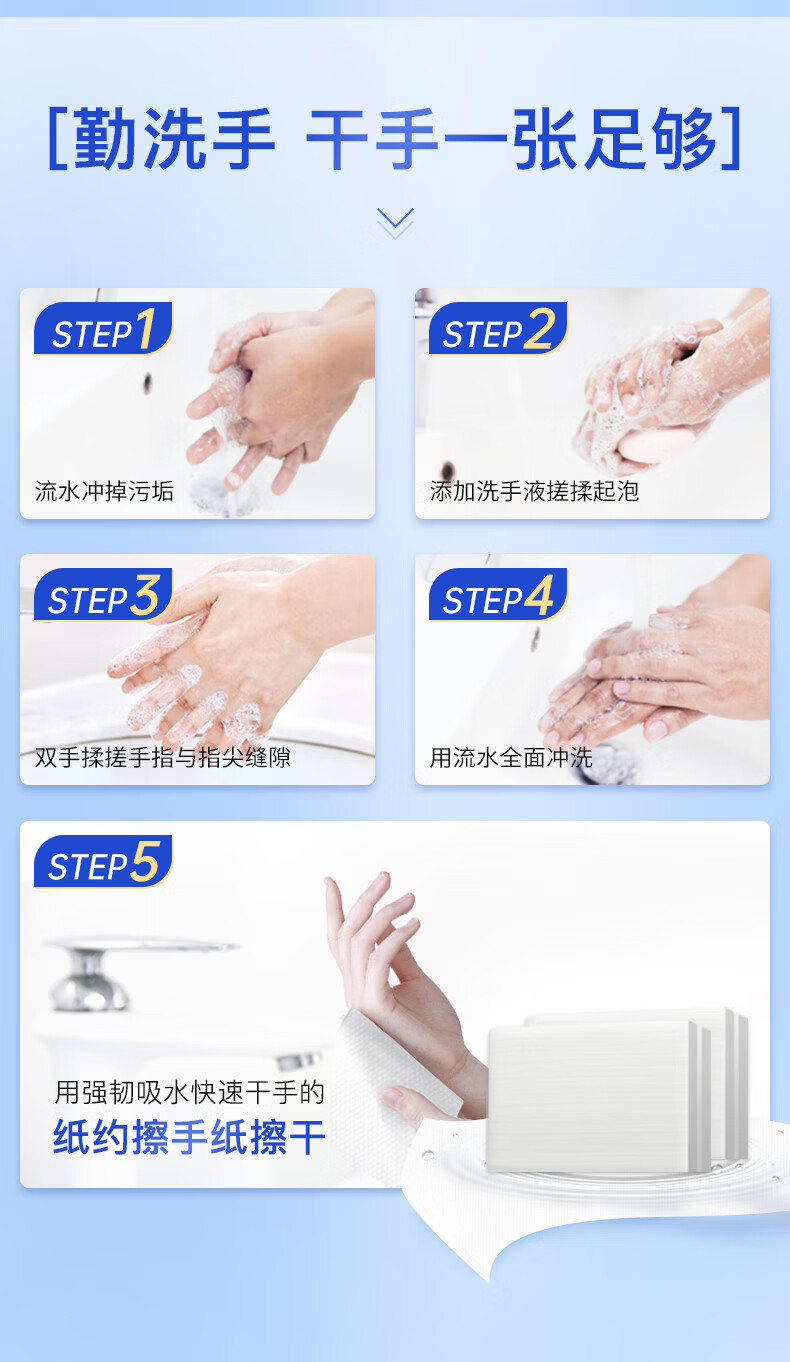 [勤洗手 干手一张足够]

STEP1
流水冲掉污垢

STEP2
添加洗手液搓揉起泡

STEP3
双手揉搓手指与指尖缝隙

STEP4
用流水全面冲洗

STEP5
用强韧吸水快速干手的
纸约擦手纸擦干