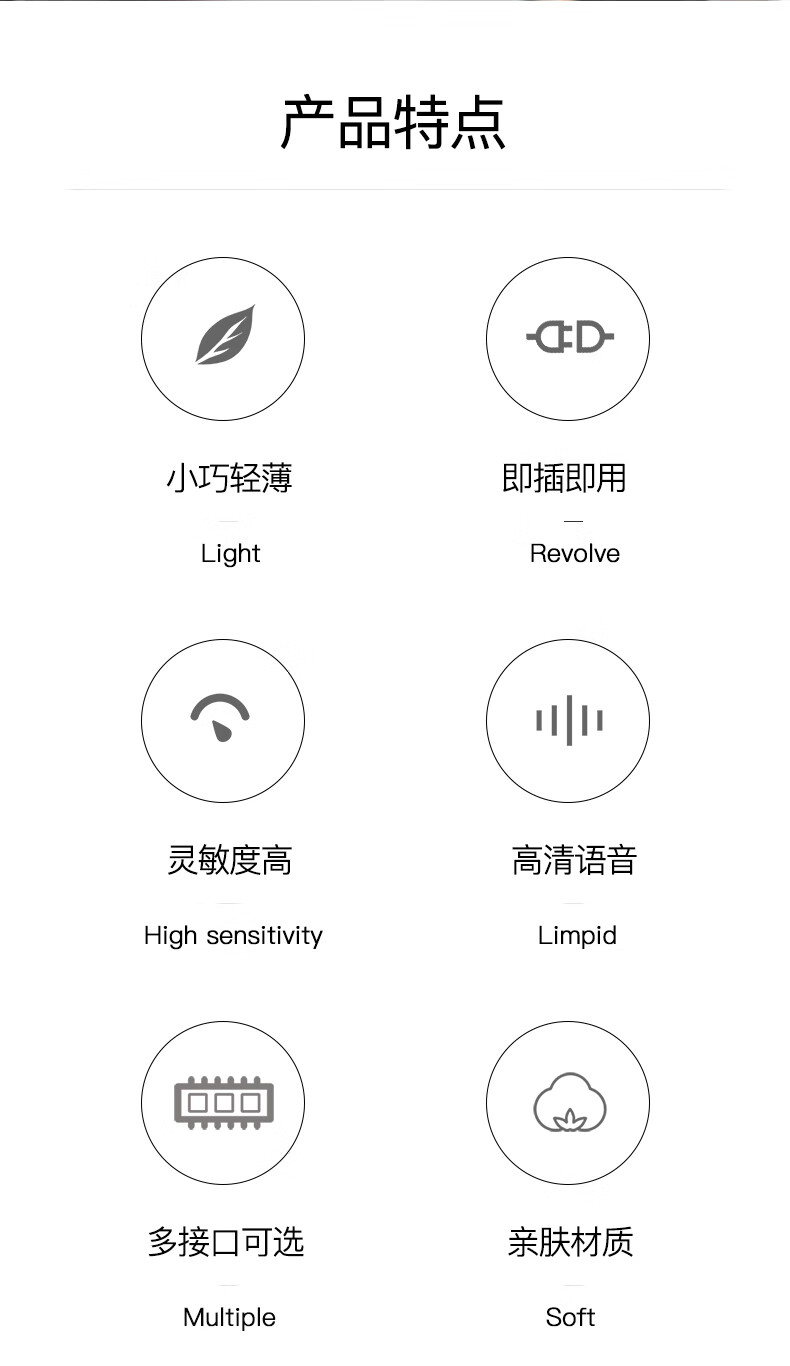 产品特点

小巧轻薄

Light

即插即用

Revolve

灵敏度高

High sensitivity

高清语音

Limpid

多接口可选

Multiple

亲肤材质

Soft