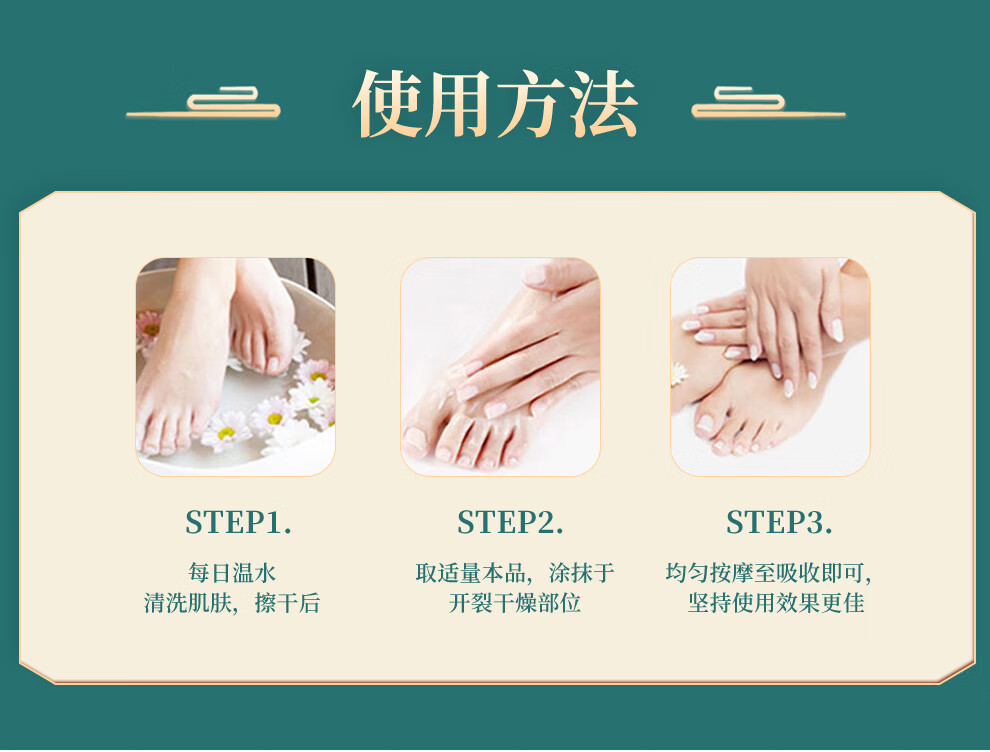 使用方法

STEP1.

每日温水
清洗肌肤，擦干后

STEP2.

取适量本品，涂抹于
开裂干燥部位

STEP3.

均匀按摩至吸收即可，
坚持使用效果更佳