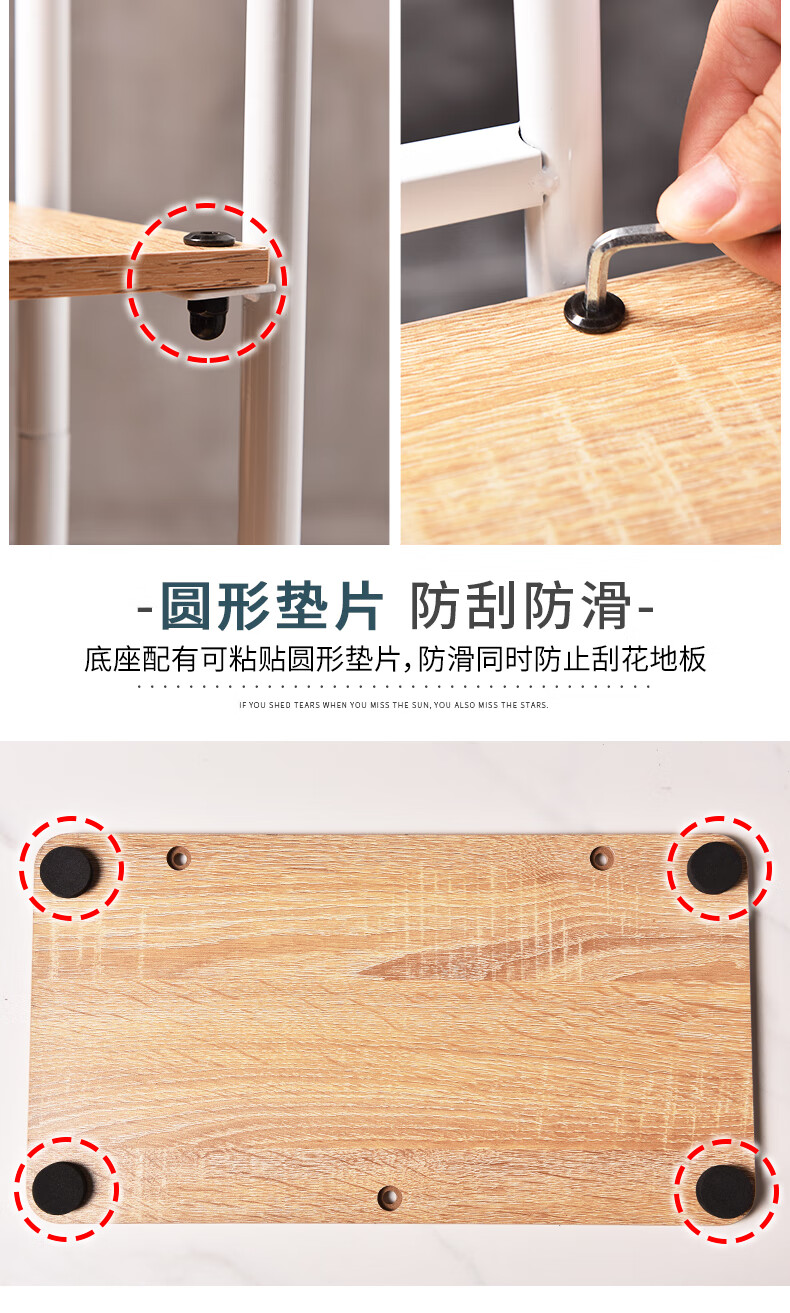 -圆形垫片 防刮防滑-

底座配有可粘贴圆形垫片,防滑同时防止刮花地板

IF YOU SHED TEARS WHEN YOU MISS THE SUN, YOU ALSO MISS THE STARS.