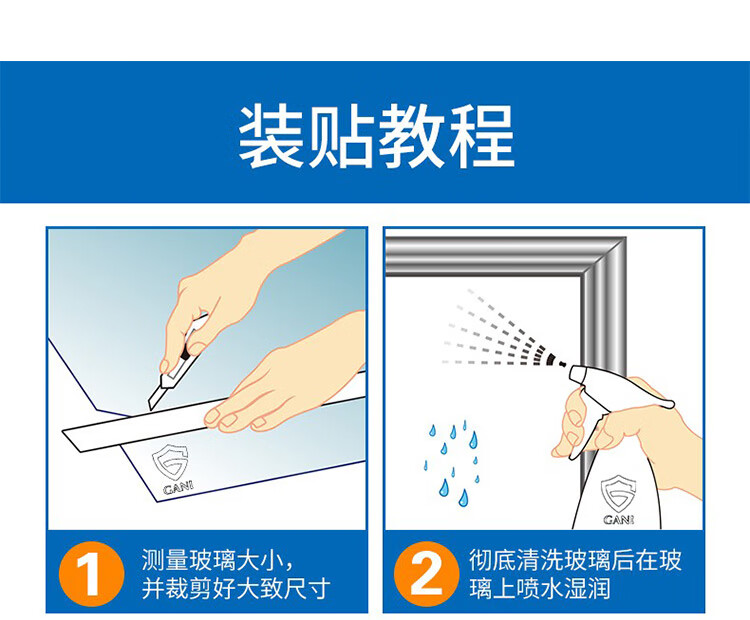 装贴教程

GANI

1 测量玻璃大小，并裁剪好大致尺寸

GANI

2 彻底清洗玻璃后在玻璃上喷水湿润