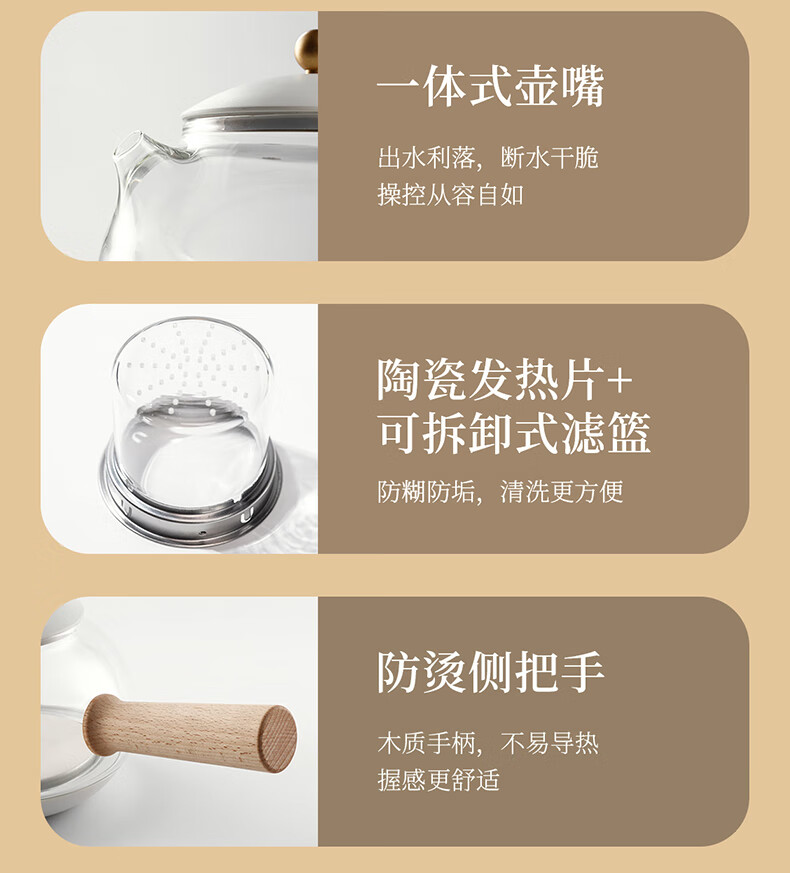 一体式壶嘴

出水利落，断水干脆
操控从容自如

陶瓷发热片+
可拆卸式滤篮

防糊防垢，清洗更方便

防烫侧把手

木质手柄，不易导热
握感更舒适