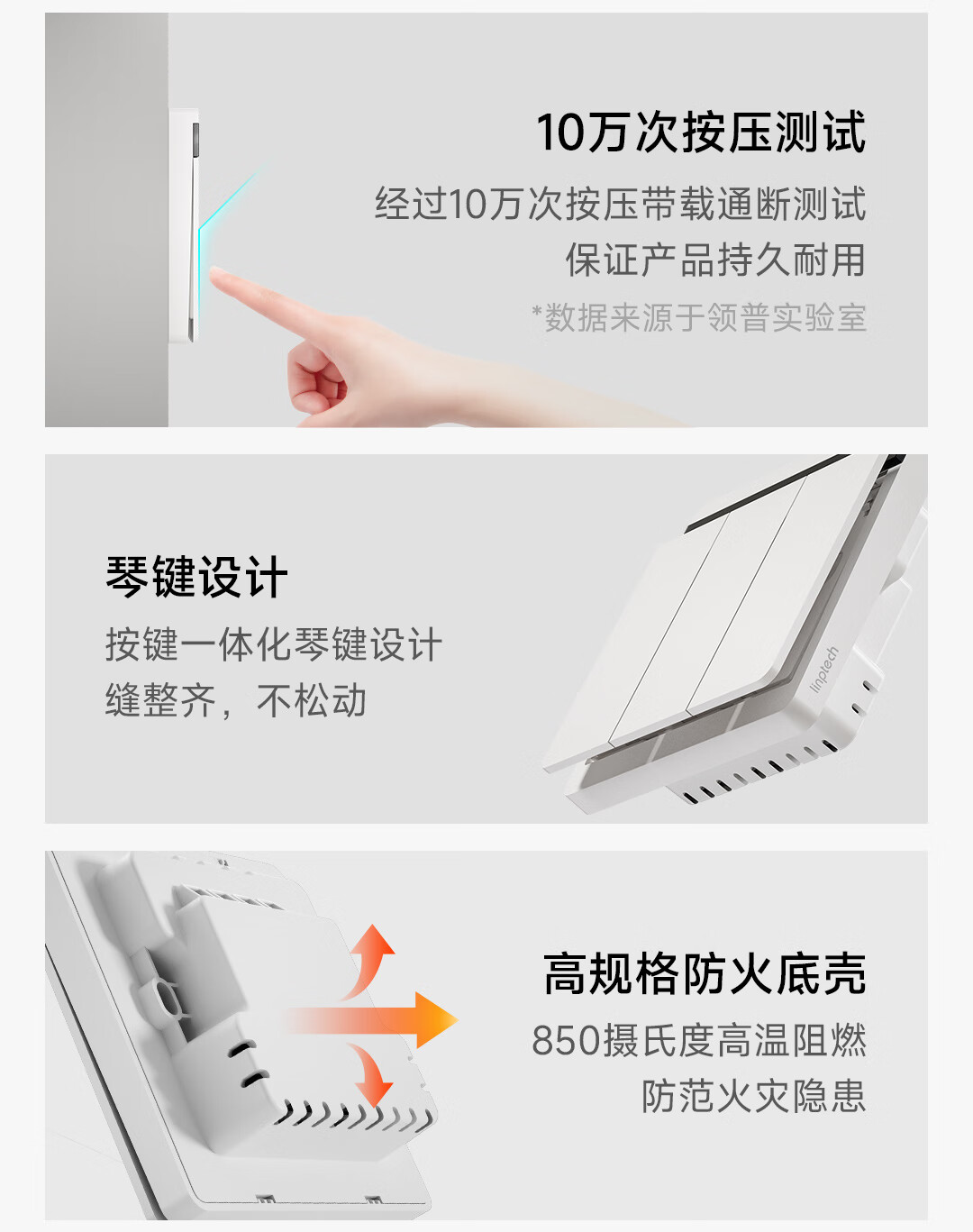 10万次按压测试

经过10万次按压带载通断测试
保证产品持久耐用
*数据来源于领普实验室

琴键设计

按键一体化琴键设计
缝整齐，不松动

linptech

高规格防火底壳

850摄氏度高温阻燃
防范火灾隐患