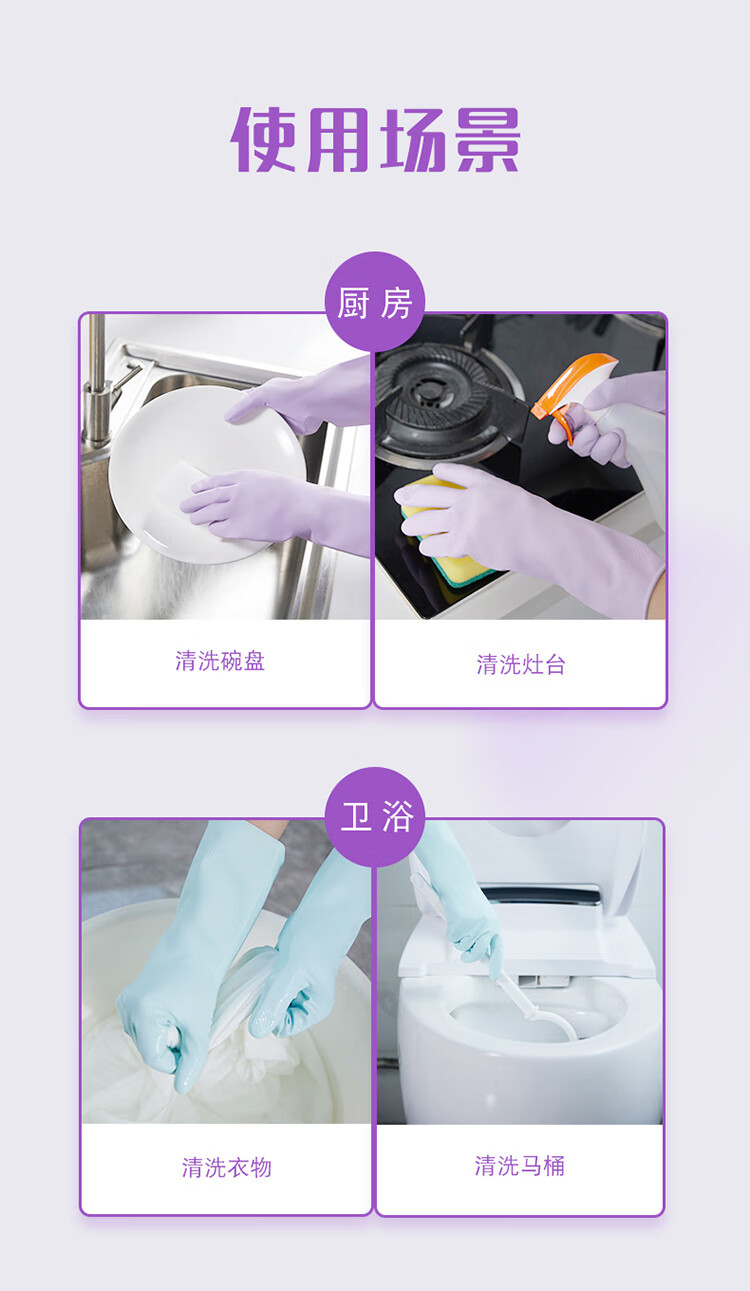 使用场景

厨房

清洗碗盘

清洗灶台

卫浴

清洗衣物

清洗马桶