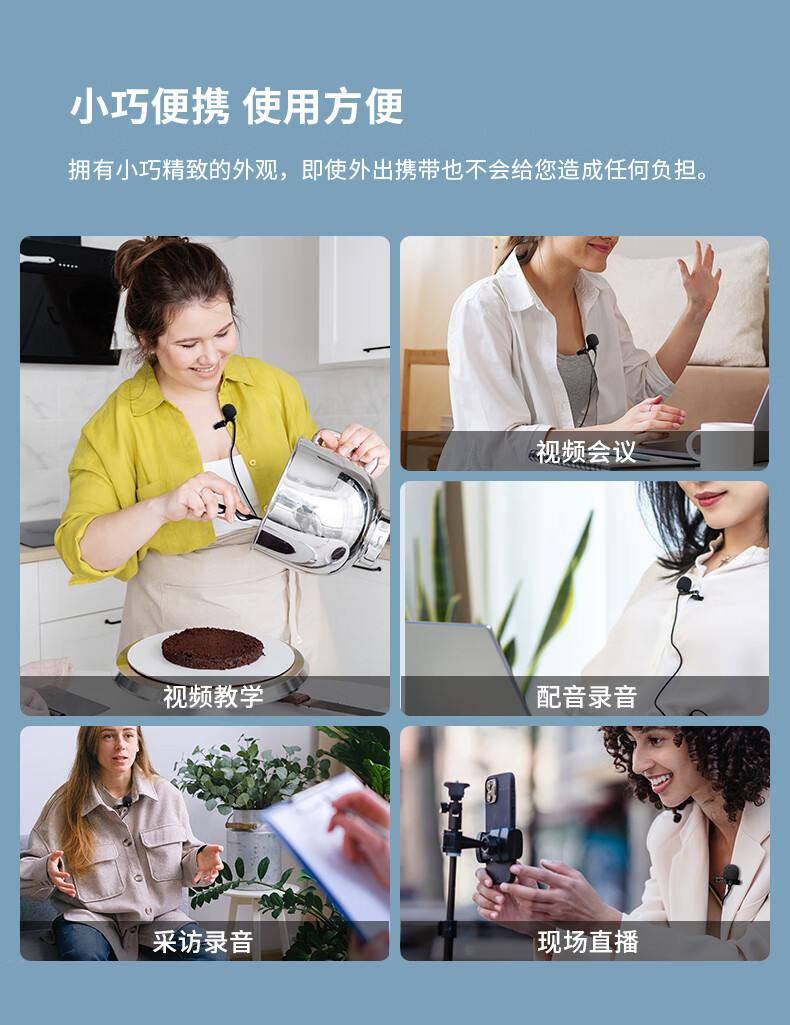 小巧便携 使用方便

拥有小巧精致的外观，即使外出携带也不会给您造成任何负担。

视频教学

视频会议

配音录音

采访录音

现场直播