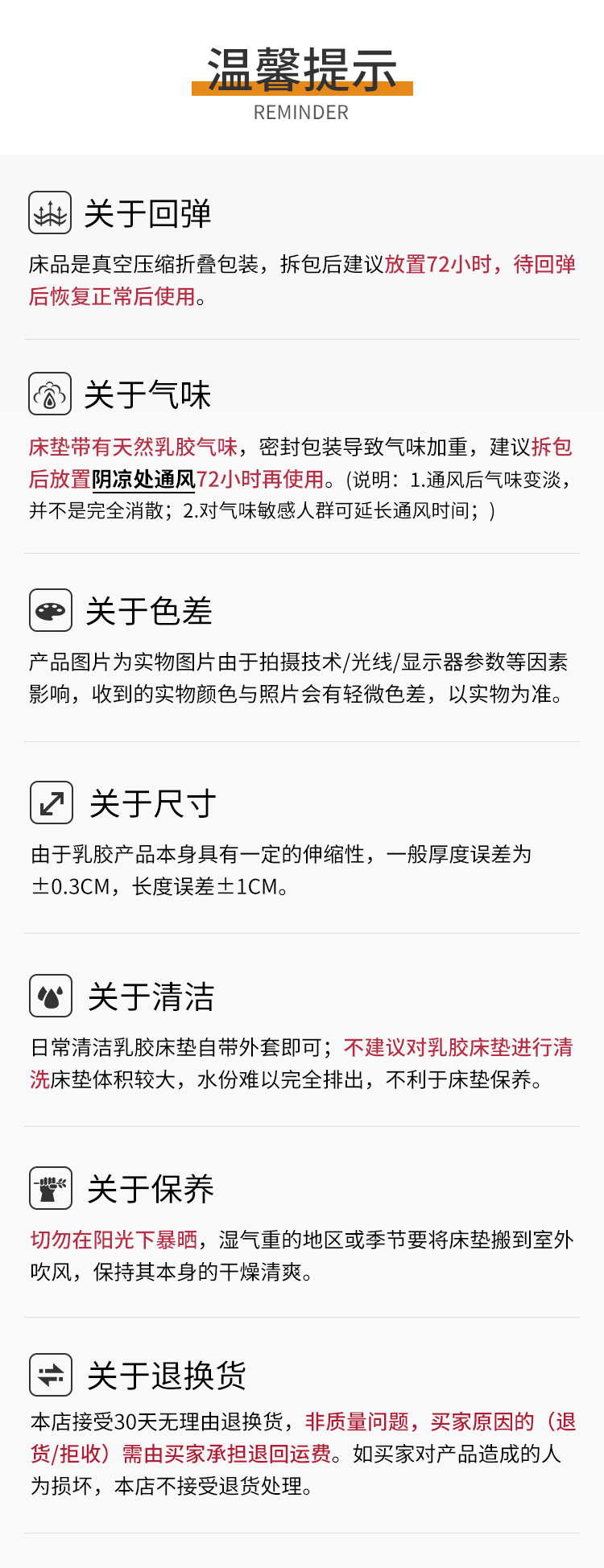 温馨提示
REMINDER

关于回弹

床品是真空压缩折叠包装，拆包后建议放置72小时，待回弹后恢复正常后使用。

关于气味

床垫带有天然乳胶气味，密封包装导致气味加重，建议拆包后放置阴凉处通风72小时再使用。(说明：1.通风后气味变淡，并不是完全消散；2.对气味敏感人群可延长通风时间；)

关于色差

产品图片为实物图片由于拍摄技术/光线/显示器参数等因素影响，收到的实物颜色与照片会有轻微色差，以实物为准。

关于尺寸

由于乳胶产品本身具有一定的伸缩性，一般厚度误差为±0.3CM，长度误差±1CM。

关于清洁

日常清洁乳胶床垫自带外套即可；不建议对乳胶床垫进行清洗床垫体积较大，水份难以完全排出，不利于床垫保养。

关于保养

切勿在阳光下暴晒，湿气重的地区或季节要将床垫搬到室外吹风，保持其本身的干燥清爽。

关于退换货

本店接受30天无理由退换货，非质量问题，买家原因的（退货/拒收）需由买家承担退回运费。如买家对产品造成的人为损坏，本店不接受退货处理。