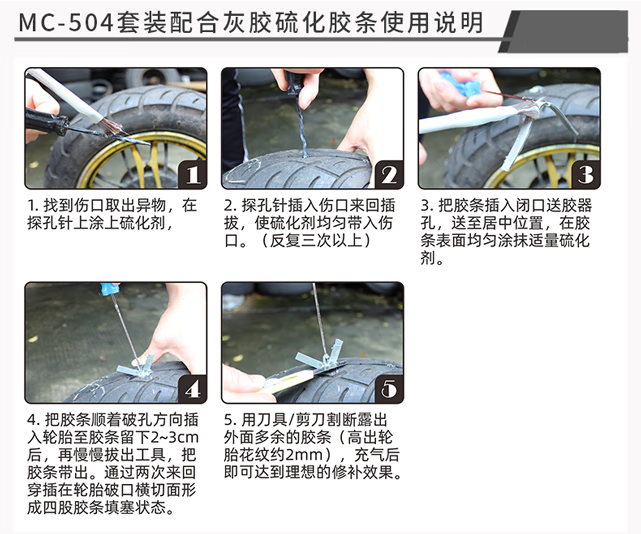 MC-504套装配合灰胶硫化胶条使用说明

1

1. 找到伤口取出异物，在探孔针上涂上硫化剂，

2

2. 探孔针插入伤口来回插拔，使硫化剂均匀带入伤口。（反复三次以上）

3

3. 把胶条插入闭口送胶器孔，送至居中位置，在胶条表面均匀涂抹适量硫化剂。

4

4. 把胶条顺着破孔方向插入轮胎至胶条留下2~3cm后，再慢慢拔出工具，把胶条带出。通过两次来回穿插在轮胎破口横切面形成四股胶条填塞状态。

5

5. 用刀具/剪刀割断露出外面多余的胶条（高出轮胎花纹约2mm），充气后即可达到理想的修补效果。