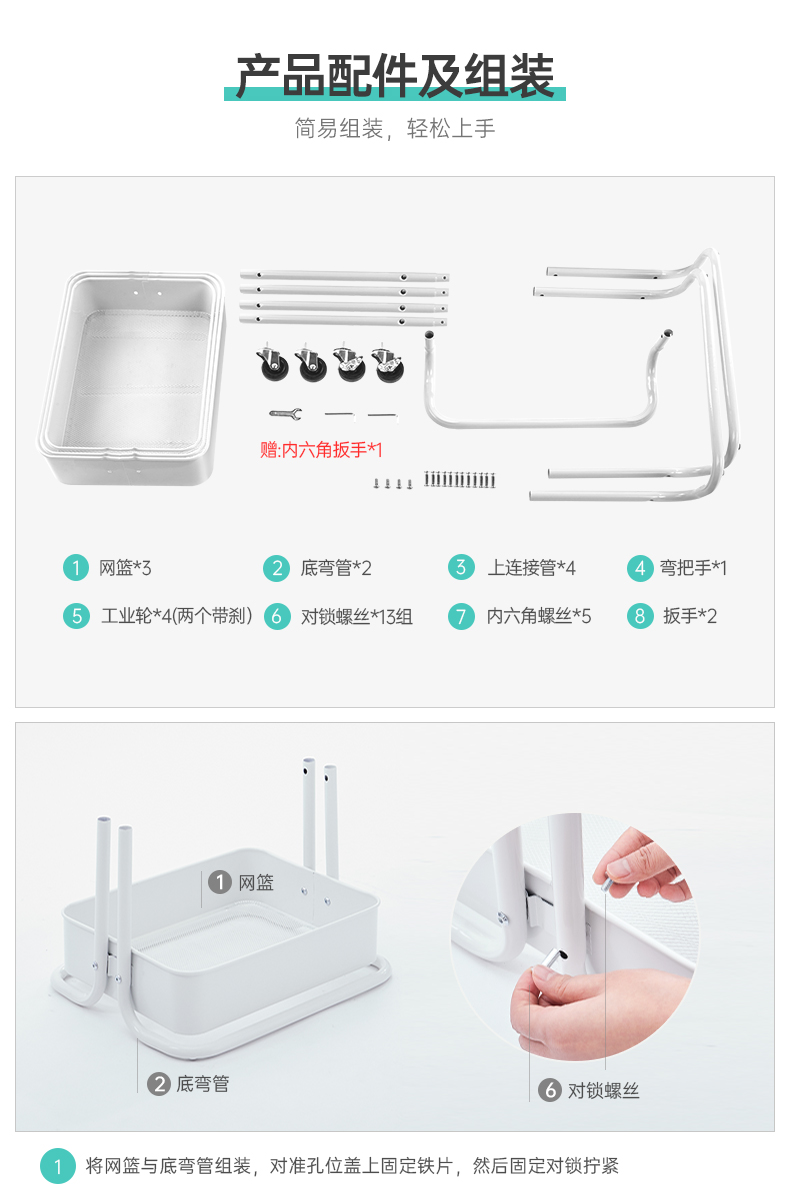 产品配件及组装

简易组装，轻松上手

赠:内六角扳手*1

1 网篮*3
2 底弯管*2
3 上连接管*4
4 弯把手*1
5 工业轮*4(两个带刹)
6 对锁螺丝*13组
7 内六角螺丝*5
8 扳手*2

1 网篮
2 底弯管
6 对锁螺丝

1 将网篮与底弯管组装，对准孔位盖上固定铁片，然后固定对锁拧紧