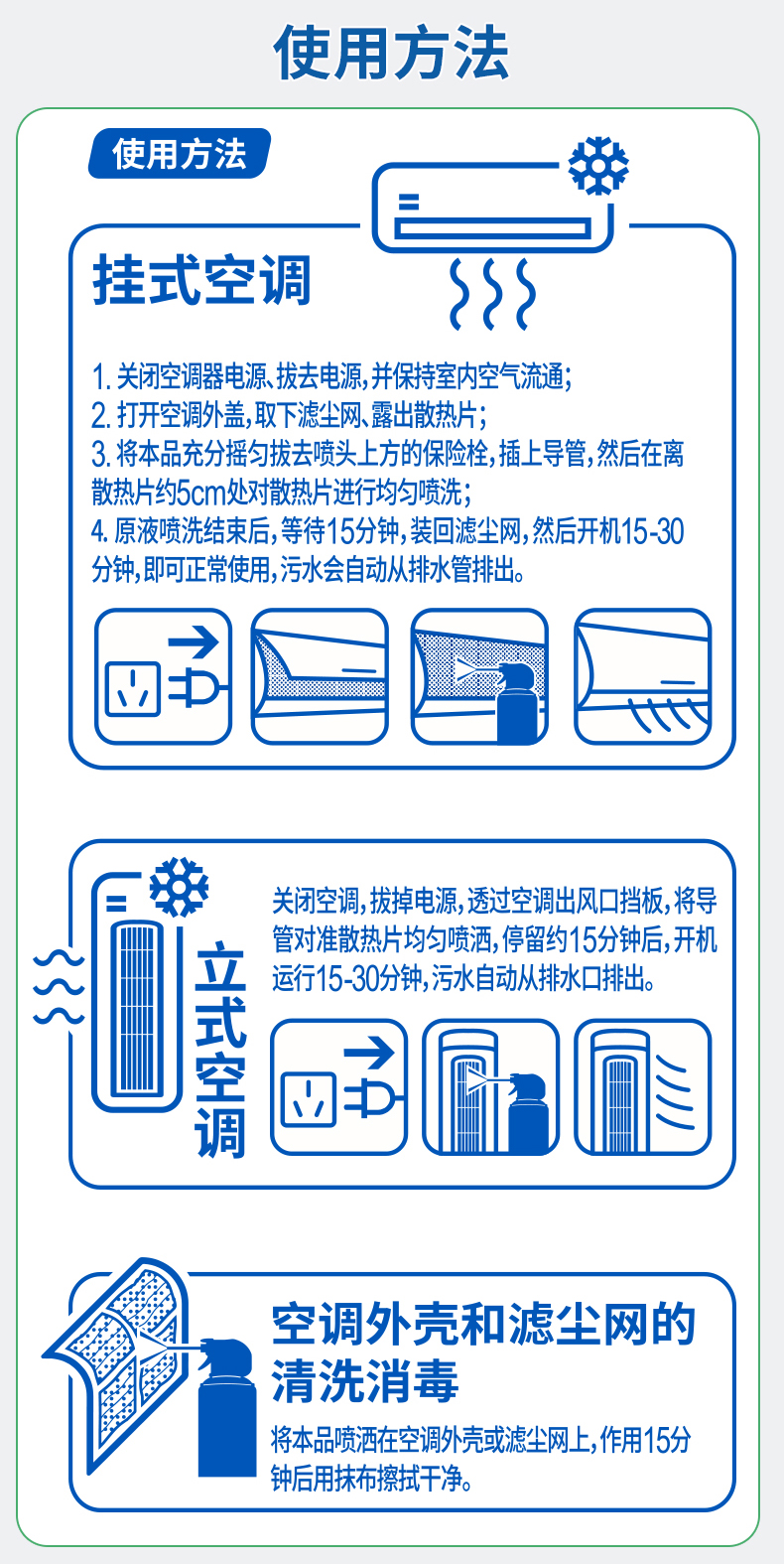 使用方法

使用方法

挂式空调

1. 关闭空调器电源、拔去电源，并保持室内空气流通；
2. 打开空调外盖，取下滤尘网、露出散热片；
3. 将本品充分摇匀拔去喷头上方的保险栓，插上导管，然后在离散热片约5cm处对散热片进行均匀喷洗；
4. 原液喷洗结束后，等待15分钟，装回滤尘网，然后开机15-30分钟，即可正常使用，污水会自动从排水管排出。

立式空调

关闭空调，拔掉电源，透过空调出风口挡板，将导管对准散热片均匀喷洒，停留约15分钟后，开机运行15-30分钟，污水自动从排水口排出。

空调外壳和滤尘网的清洗消毒

将本品喷洒在空调外壳或滤尘网上，作用15分钟后用抹布擦拭干净。