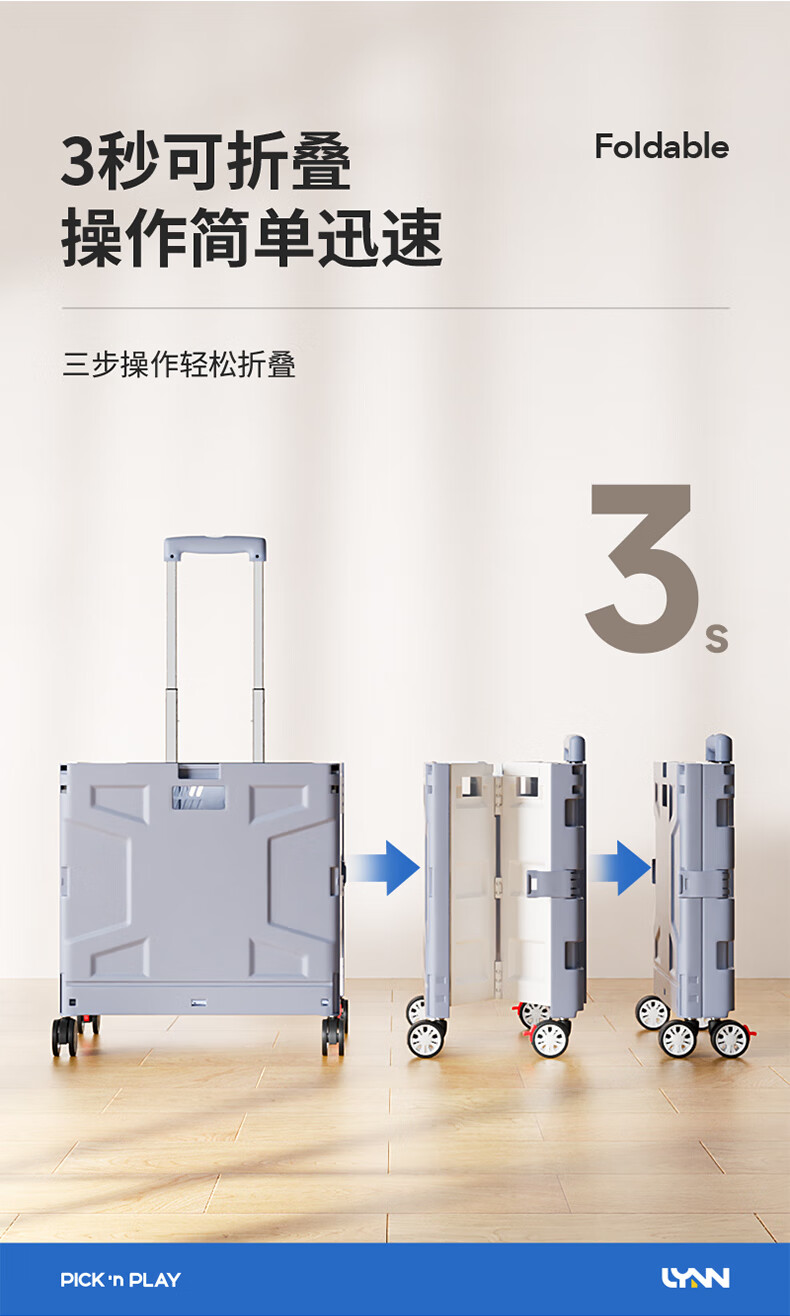 3秒可折叠
操作简单迅速

Foldable

三步操作轻松折叠

3s

PICK 'n PLAY

LYNN