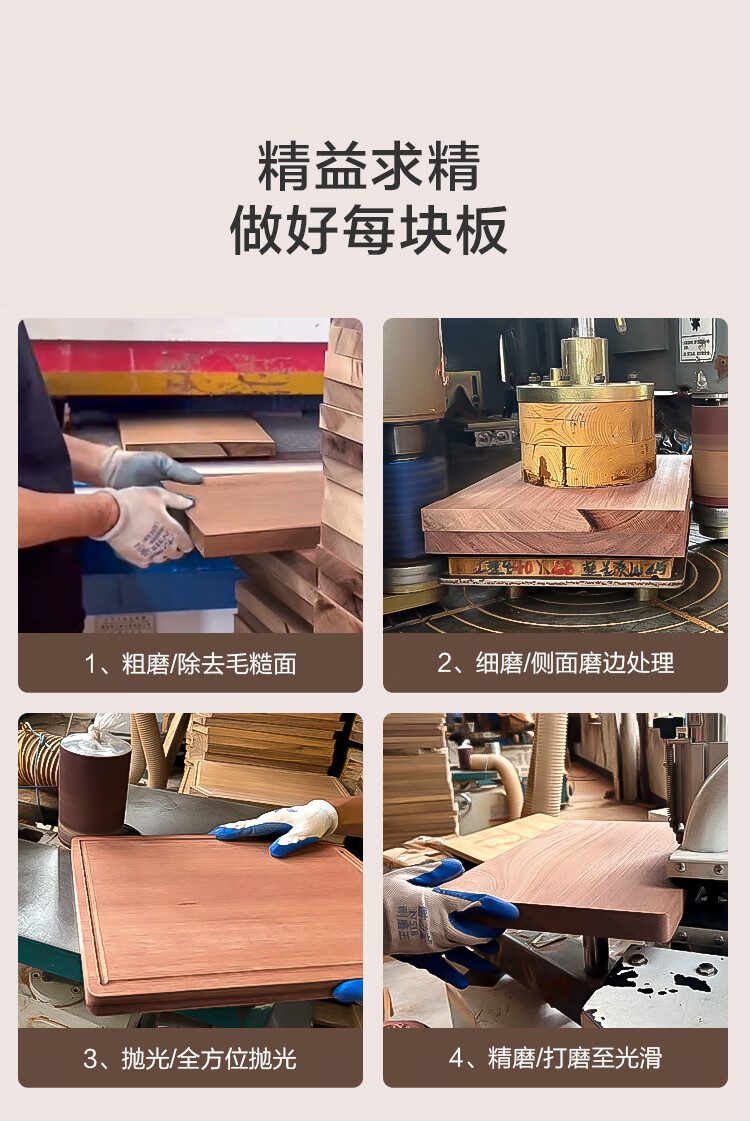 精益求精
做好每块板

1、粗磨/除去毛糙面

2、细磨/侧面磨边处理

3、抛光/全方位抛光

4、精磨/打磨至光滑