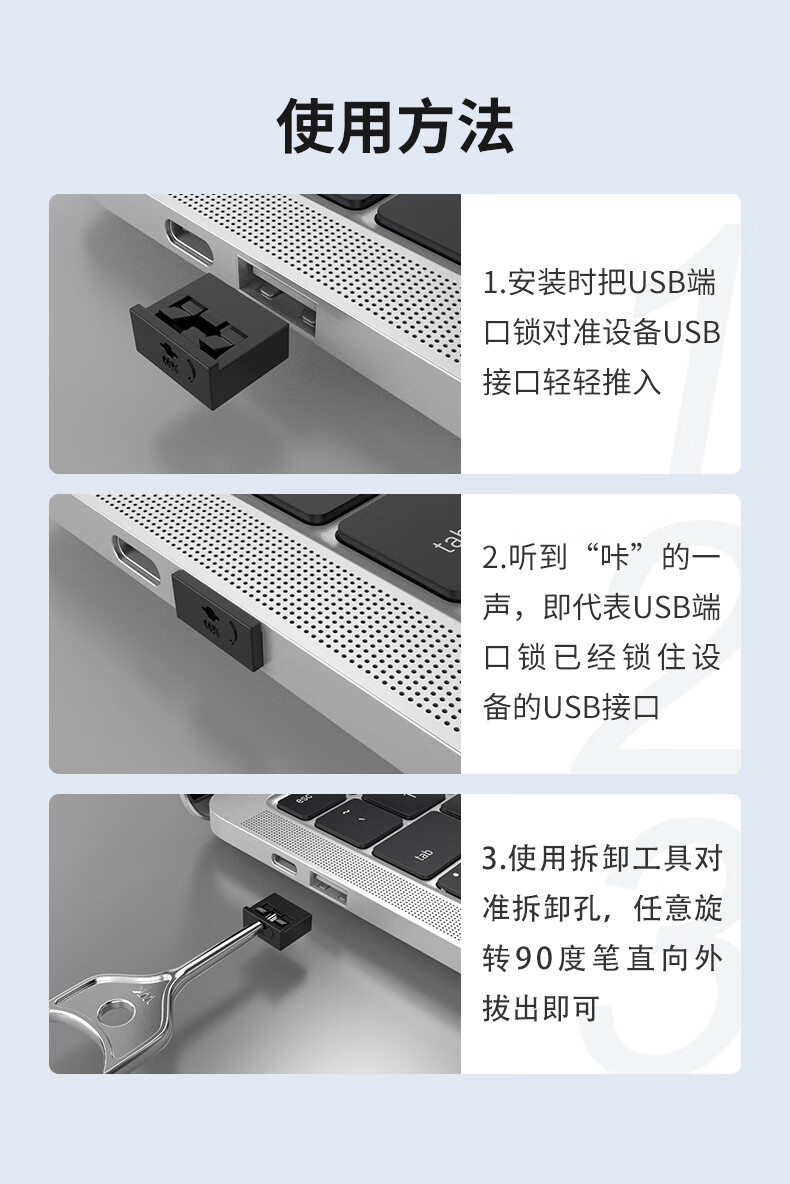 使用方法

1.安装时把USB端口锁对准设备USB接口轻轻推入

tab

2.听到“咔”的一声，即代表USB端口锁已经锁住设备的USB接口

esc

tab

3.使用拆卸工具对准拆卸孔，任意旋转90度笔直向外拔出即可