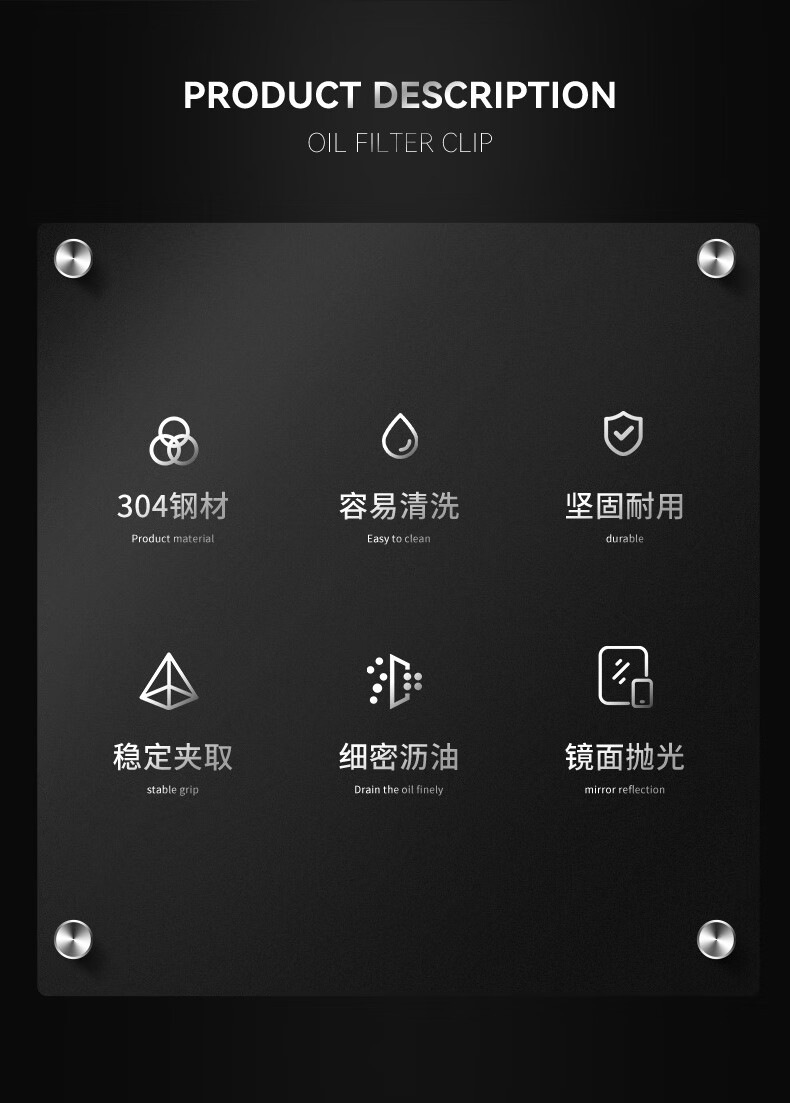 PRODUCT DESCRIPTION

OIL FILTER CLIP

304钢材
Product material

容易清洗
Easy to clean

坚固耐用
durable

稳定夹取
stable grip

细密沥油
Drain the oil finely

镜面抛光
mirror reflection