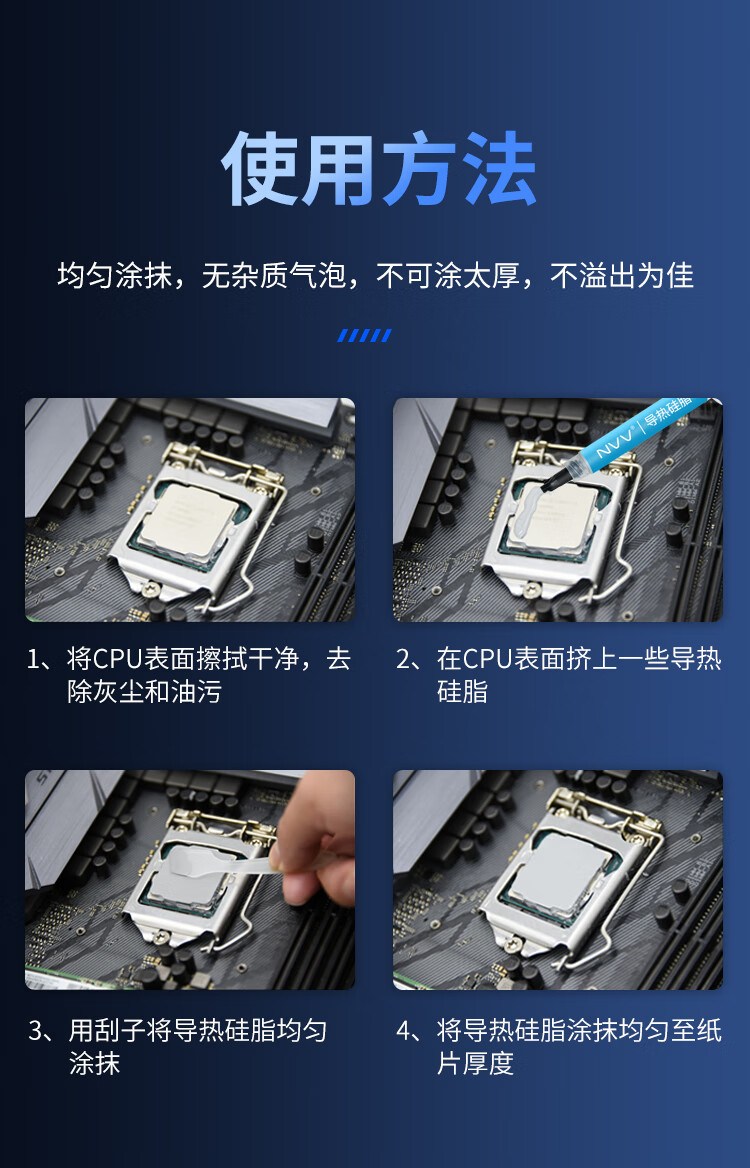 使用方法

均匀涂抹，无杂质气泡，不可涂太厚，不溢出为佳

NVV 导热硅脂

1、将CPU表面擦拭干净，去除灰尘和油污

2、在CPU表面挤上一些导热硅脂

3、用刮子将导热硅脂均匀涂抹

4、将导热硅脂涂抹均匀至纸片厚度